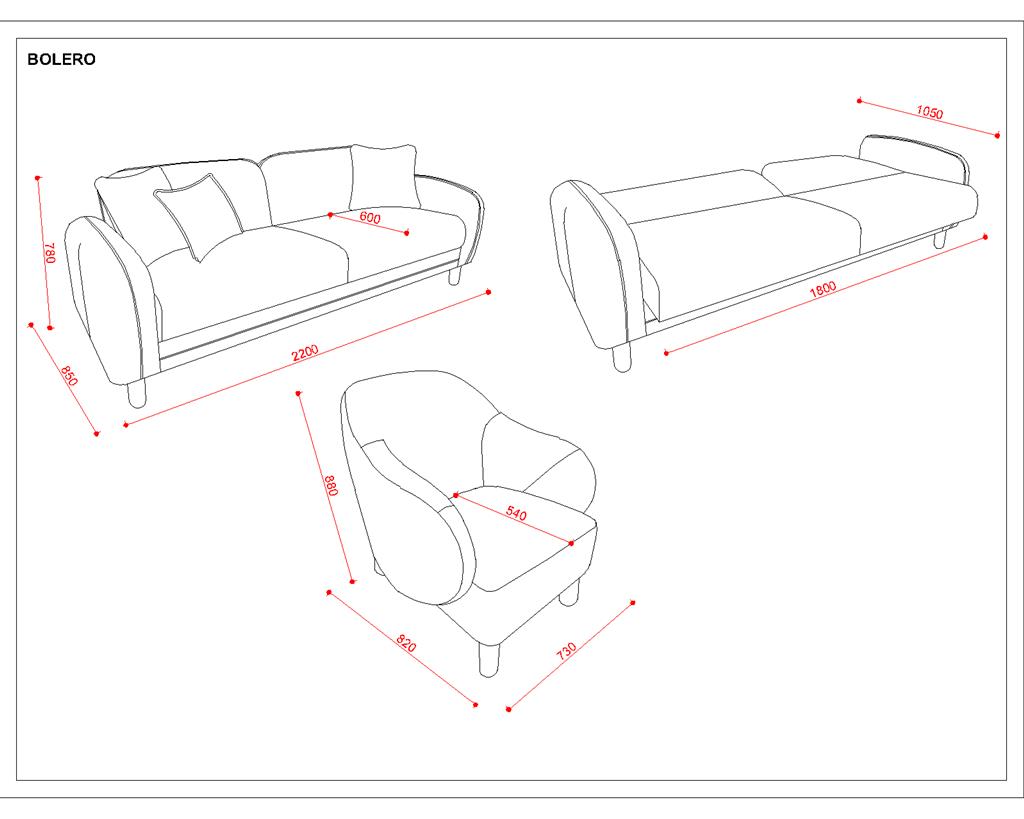 BOLERO

780
850
600
2200

1050
1800

880
540
820
730