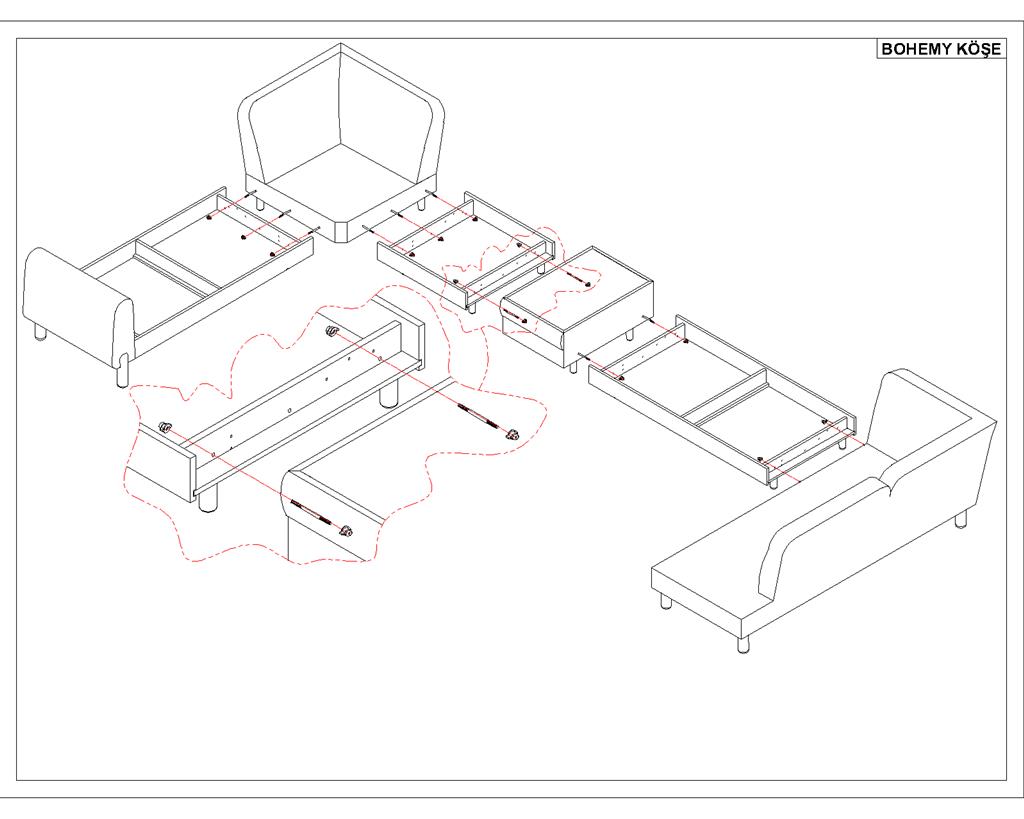 BOHEMY KÖŞE