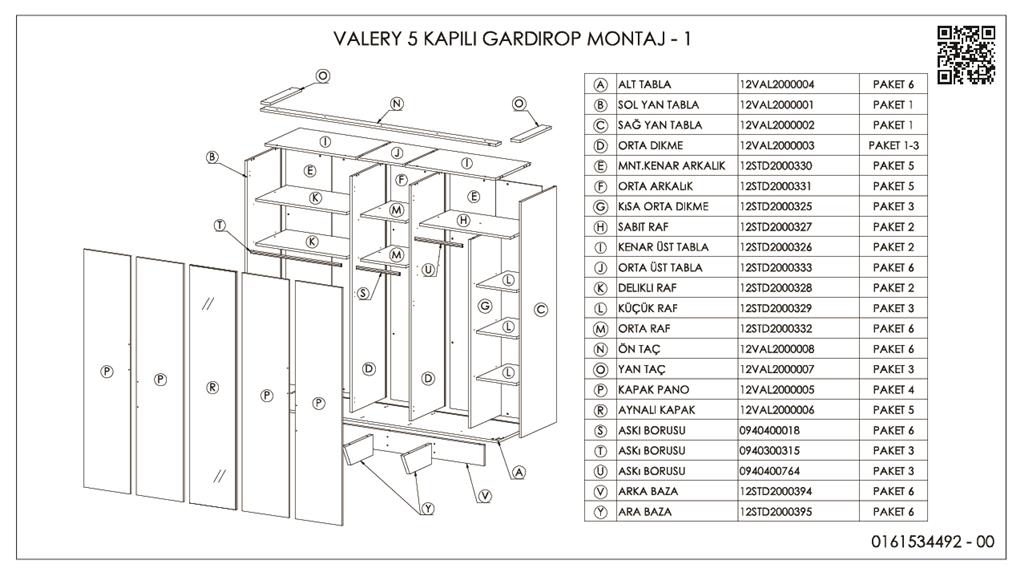 VALERY 5 KAPILI GARDIROP MONTAJ - 1

O
N
O
I
J
I
B
E
F
E
K
M
H
T
K
M
U
S
L
G
L
C
L
P
P
R
P
P
D
D
A
V
Y

| | | | |
|---|---|---|---|
| A | ALT TABLA | 12VAL2000004 | PAKET 6 |
| B | SOL YAN TABLA | 12VAL2000001 | PAKET 1 |
| C | SAĞ YAN TABLA | 12VAL2000002 | PAKET 1 |
| D | ORTA DIKME | 12VAL2000003 | PAKET 1-3 |
| E | MNT.KENAR ARKALIK | 12STD2000330 | PAKET 5 |
| F | ORTA ARKALıK | 12STD2000331 | PAKET 5 |
| G | KıSA ORTA DIKME | 12STD2000325 | PAKET 3 |
| H | SABIT RAF | 12STD2000327 | PAKET 2 |
| I | KENAR ÜST TABLA | 12STD2000326 | PAKET 2 |
| J | ORTA ÜST TABLA | 12STD2000333 | PAKET 6 |
| K | DELIKLI RAF | 12STD2000328 | PAKET 2 |
| L | KÜÇÜK RAF | 12STD2000329 | PAKET 3 |
| M | ORTA RAF | 12STD2000332 | PAKET 6 |
| N | ÖN TAÇ | 12VAL2000008 | PAKET 6 |
| O | YAN TAÇ | 12VAL2000007 | PAKET 3 |
| P | KAPAK PANO | 12VAL2000005 | PAKET 4 |
| R | AYNALI KAPAK | 12VAL2000006 | PAKET 5 |
| S | ASKI BORUSU | 0940400018 | PAKET 6 |
| T | ASKı BORUSU | 0940300315 | PAKET 3 |
| U | ASKı BORUSU | 0940400764 | PAKET 3 |
| V | ARKA BAZA | 12STD2000394 | PAKET 6 |
| Y | ARA BAZA | 12STD2000395 | PAKET 6 |

0161534492 - 00