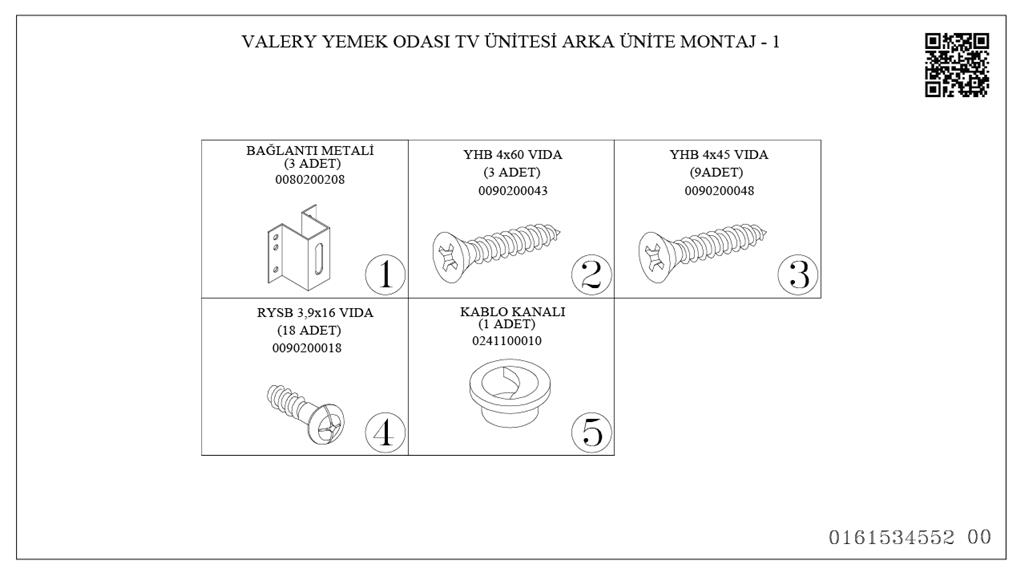 VALERY YEMEK ODASI TV ÜNİTESİ ARKA ÜNİTE MONTAJ - 1

| BAĞLANTI METALİ (3 ADET) 0080200208 1 | YHB 4x60 VIDA (3 ADET) 0090200043 2 | YHB 4x45 VIDA (9ADET) 0090200048 3 |
|---|---|---|
| RYSB 3,9x16 VIDA (18 ADET) 0090200018 4 | KABLO KANALI (1 ADET) 0241100010 5 | |

0161534552 00