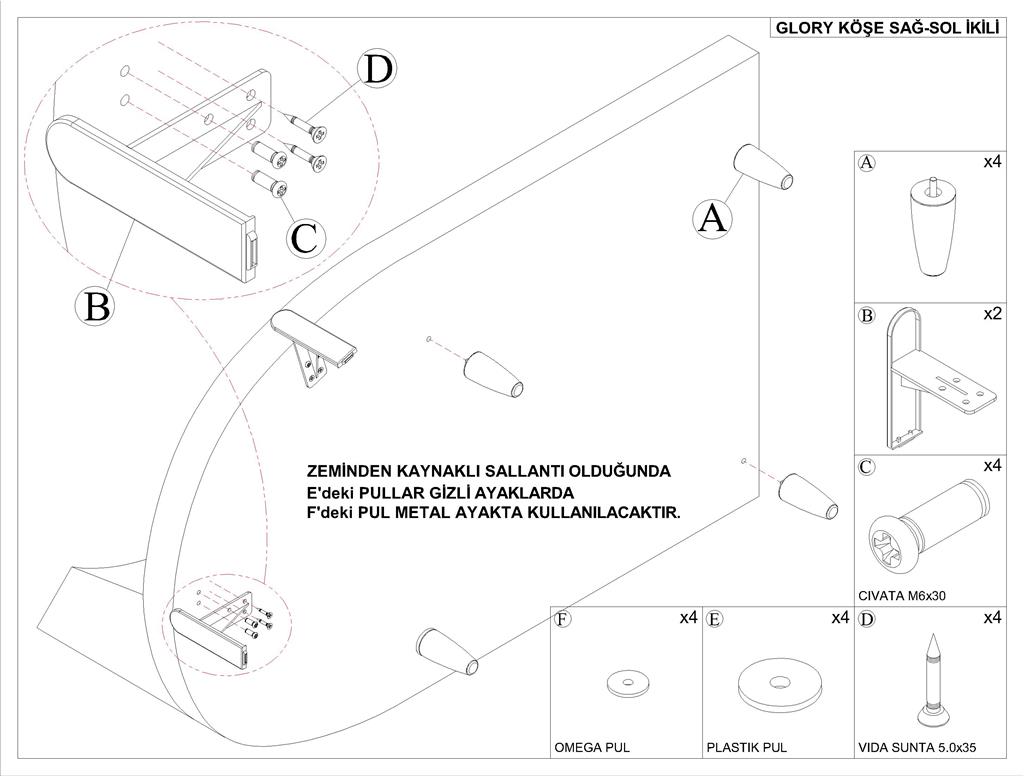 GLORY KÖŞE SAĞ-SOL İKİLİ

D

C

B

A

ZEMİNDEN KAYNAKLI SALLANTI OLDUĞUNDA
E'deki PULLAR GİZLİ AYAKLARDA
F'deki PUL METAL AYAKTA KULLANILACAKTIR.

A x4

B x2

C x4

CIVATA M6x30

F x4

OMEGA PUL

E x4

PLASTIK PUL

D x4

VIDA SUNTA 5.0x35