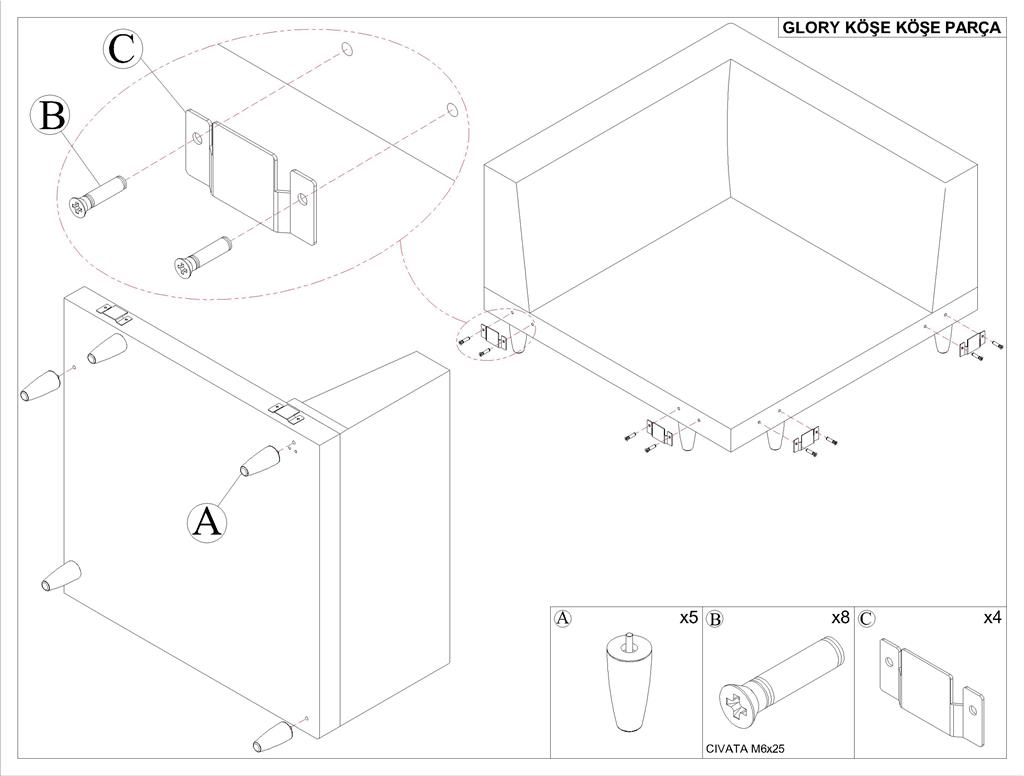 GLORY KÖŞE KÖŞE PARÇA

C

B

A

A x5

B x8

CIVATA M6x25

C x4