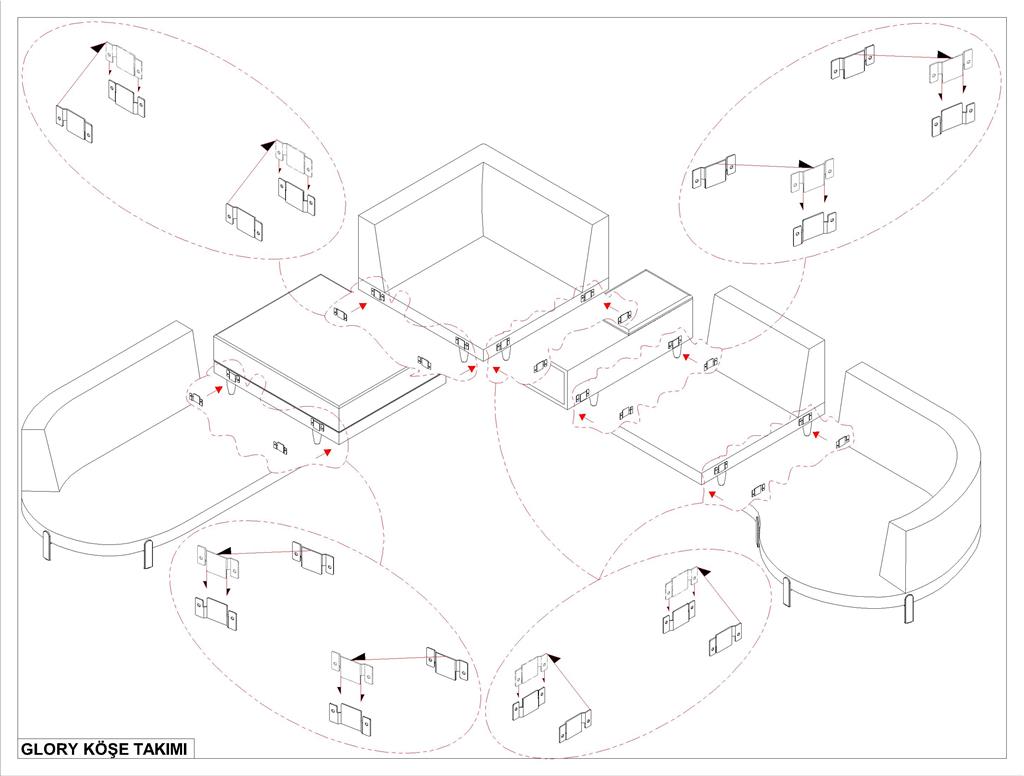 GLORY KÖŞE TAKIMI