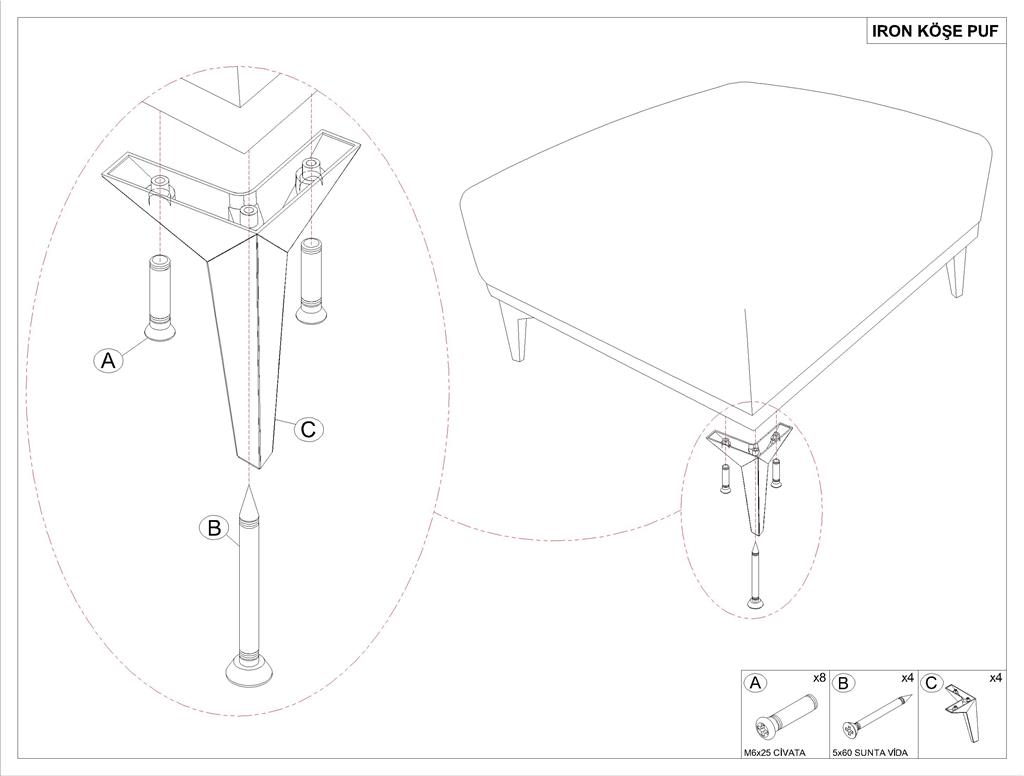 IRON KÖŞE PUF

A

C

B

A x8
M6x25 CİVATA

B x4
5x60 SUNTA VİDA

C x4