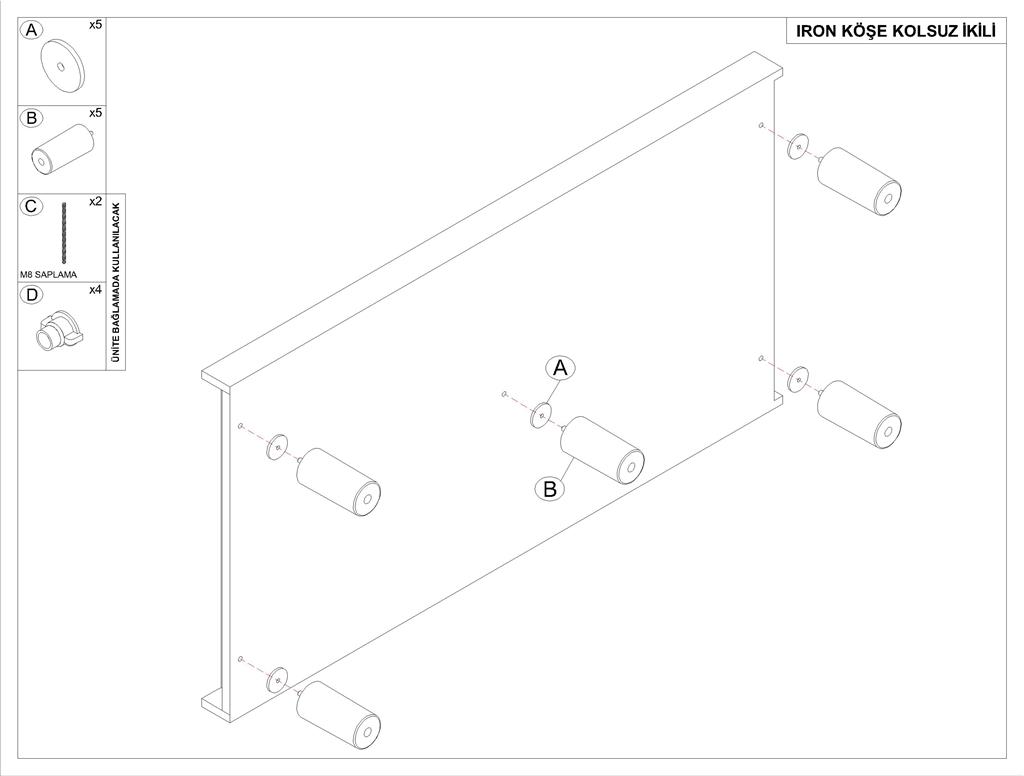 A x5

B x5

C x2

M8 SAPLAMA

D x4

ÜNİTE BAĞLAMADA KULLANILACAK

IRON KÖŞE KOLSUZ İKİLİ

A

B