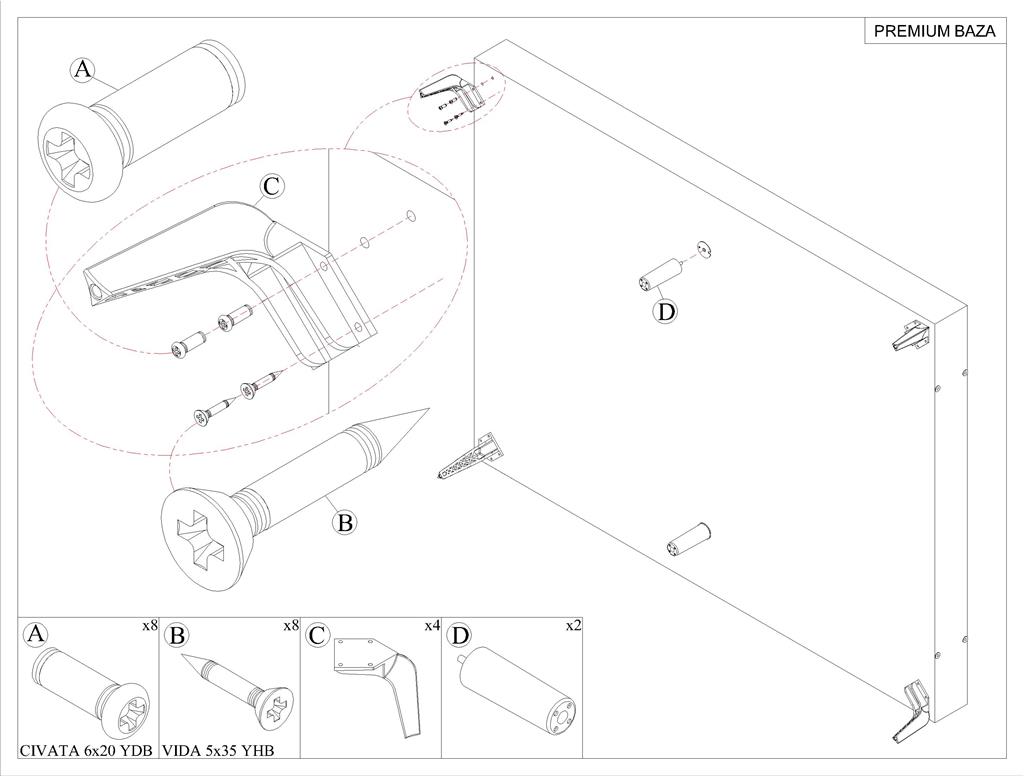 PREMIUM BAZA

A

C

D

B

A x8
CIVATA 6x20 YDB

B x8
VIDA 5x35 YHB

C x4

D x2