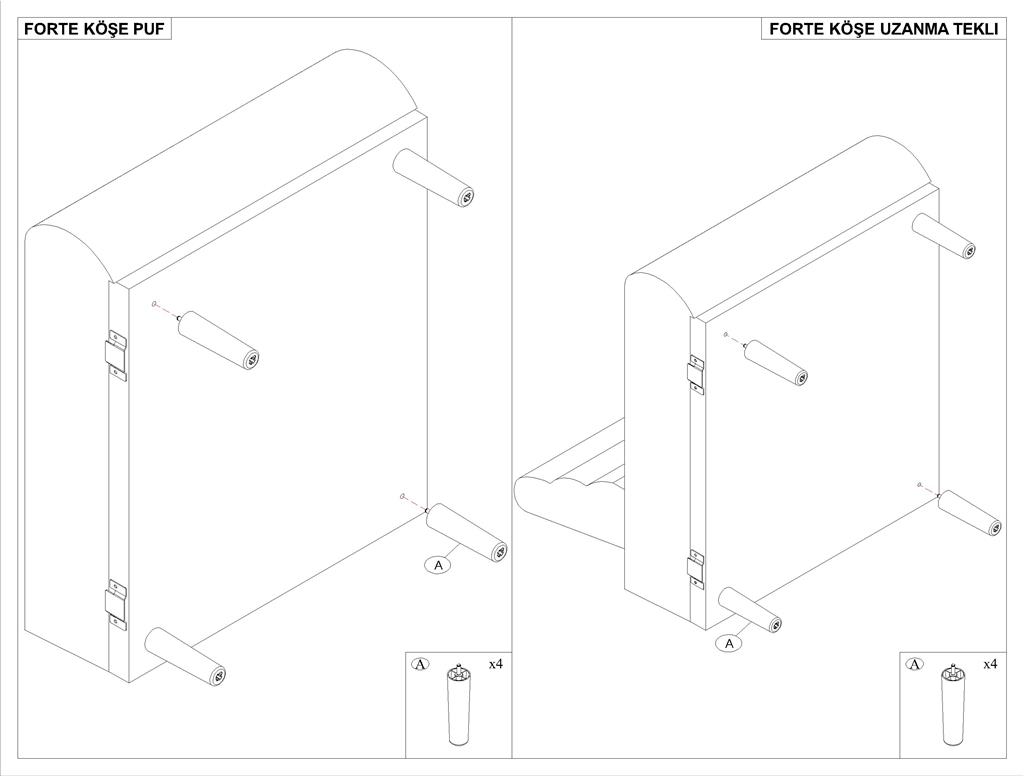 FORTE KÖŞE PUF

A

A

x4

FORTE KÖŞE UZANMA TEKLI

A

A

x4