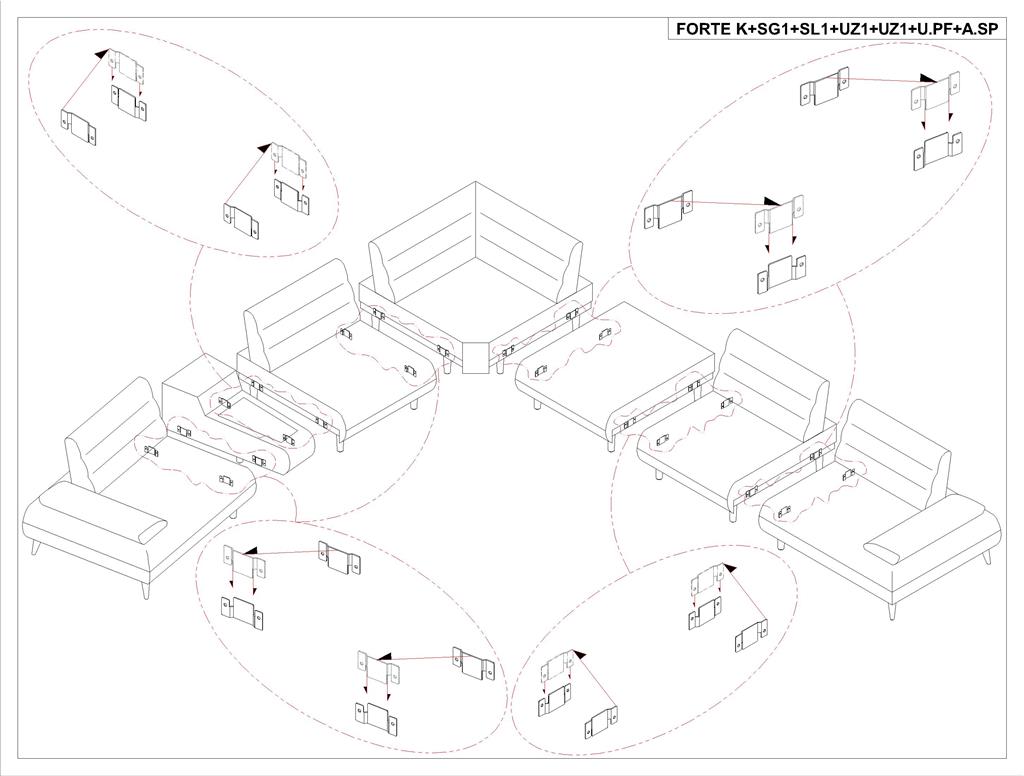 FORTE K+SG1+SL1+UZ1+UZ1+U.PF+A.SP