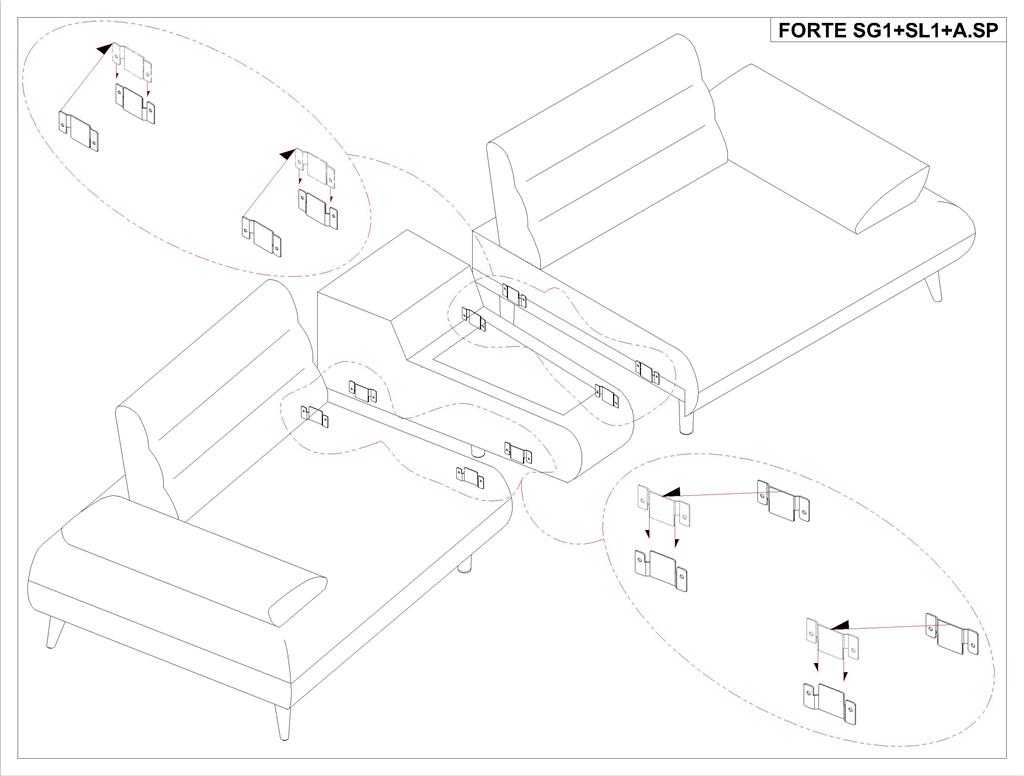 FORTE SG1+SL1+A.SP