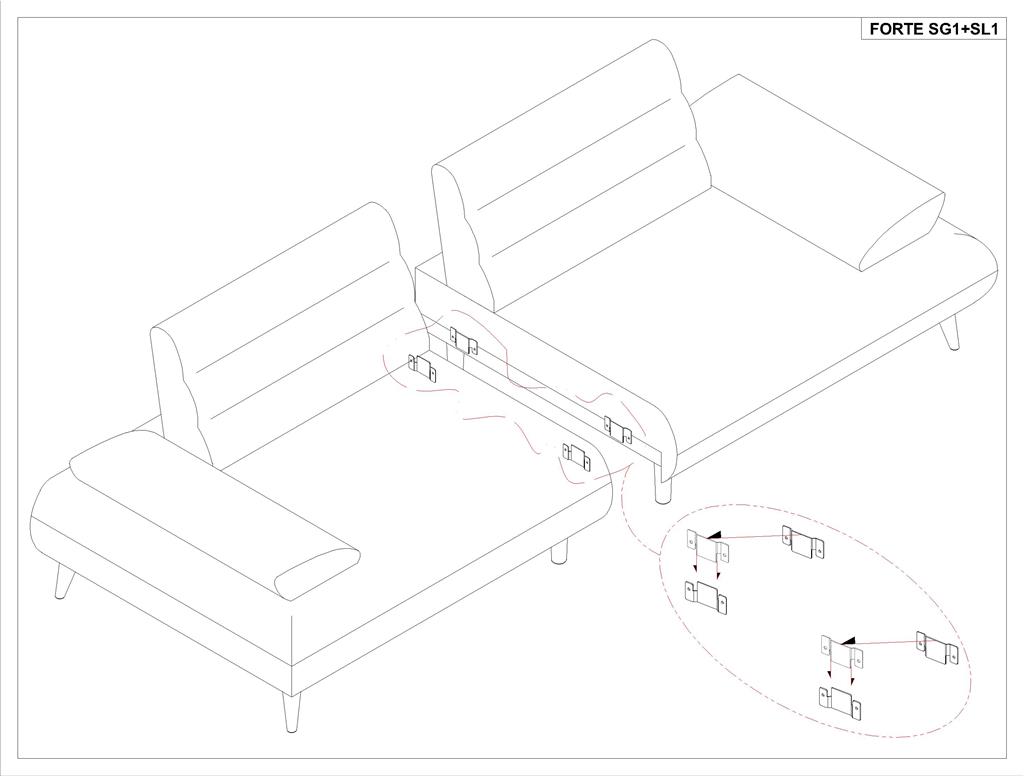 FORTE SG1+SL1