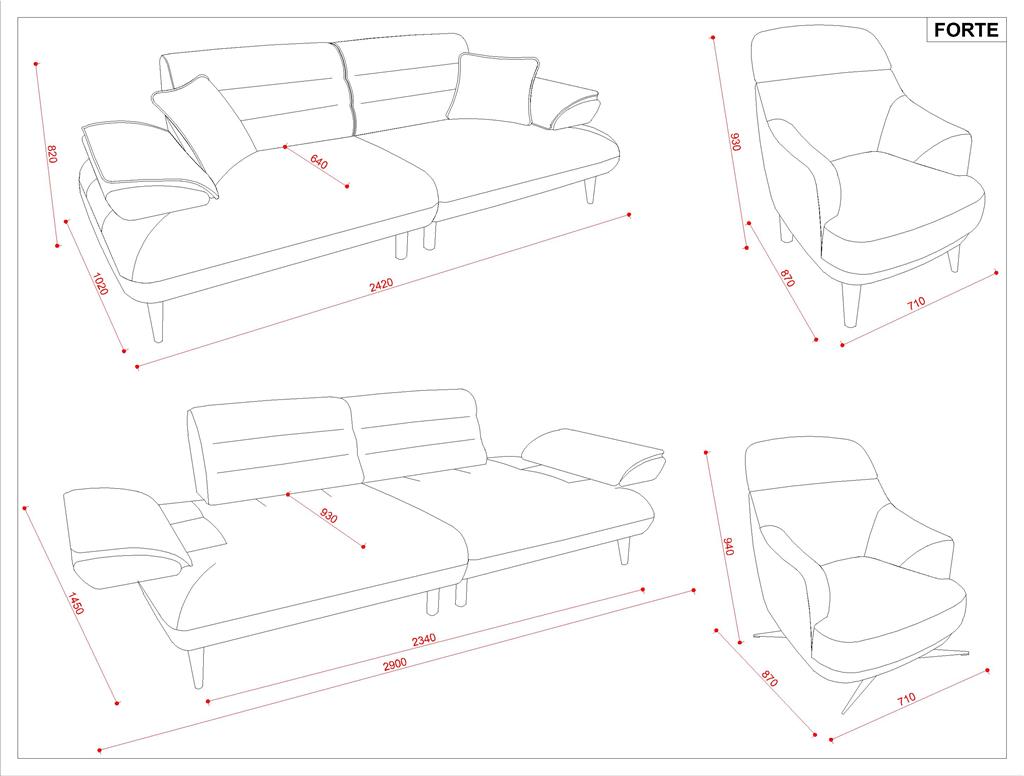 FORTE

820
640
1020
2420

930
870
710

930
1450
2340
2900

940
870
710