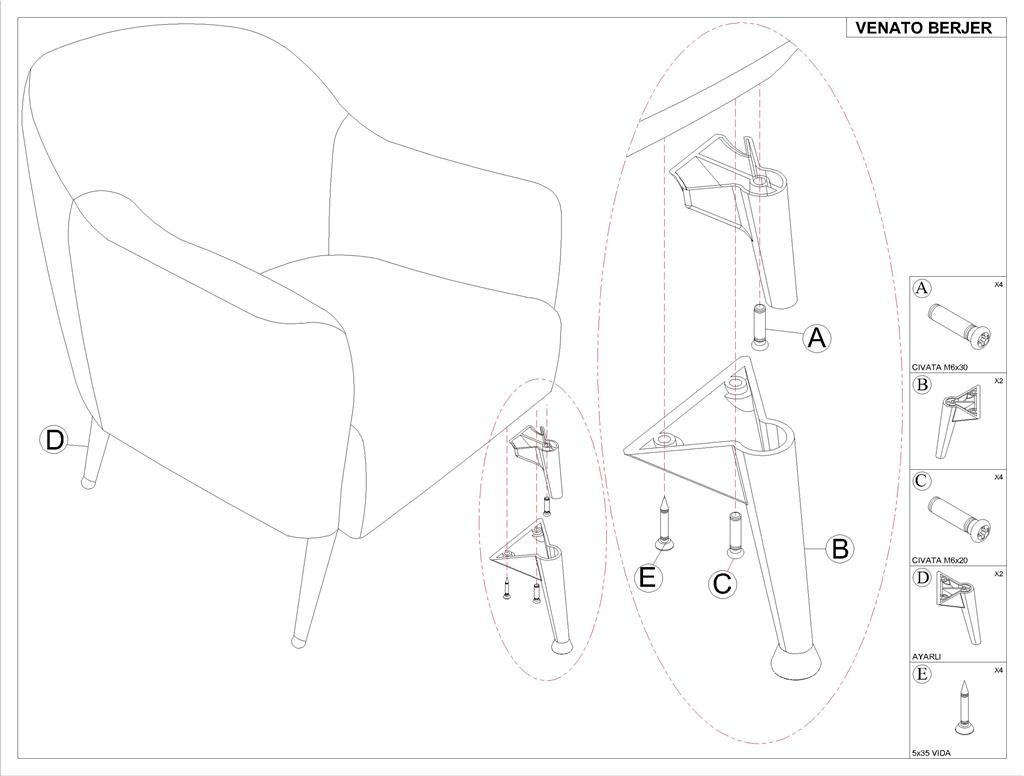 VENATO BERJER

D

A

B

E

C

A X4
CIVATA M6x30

B X2

C X4
CIVATA M6x20

D X2
AYARLI

E X4
5x35 VIDA