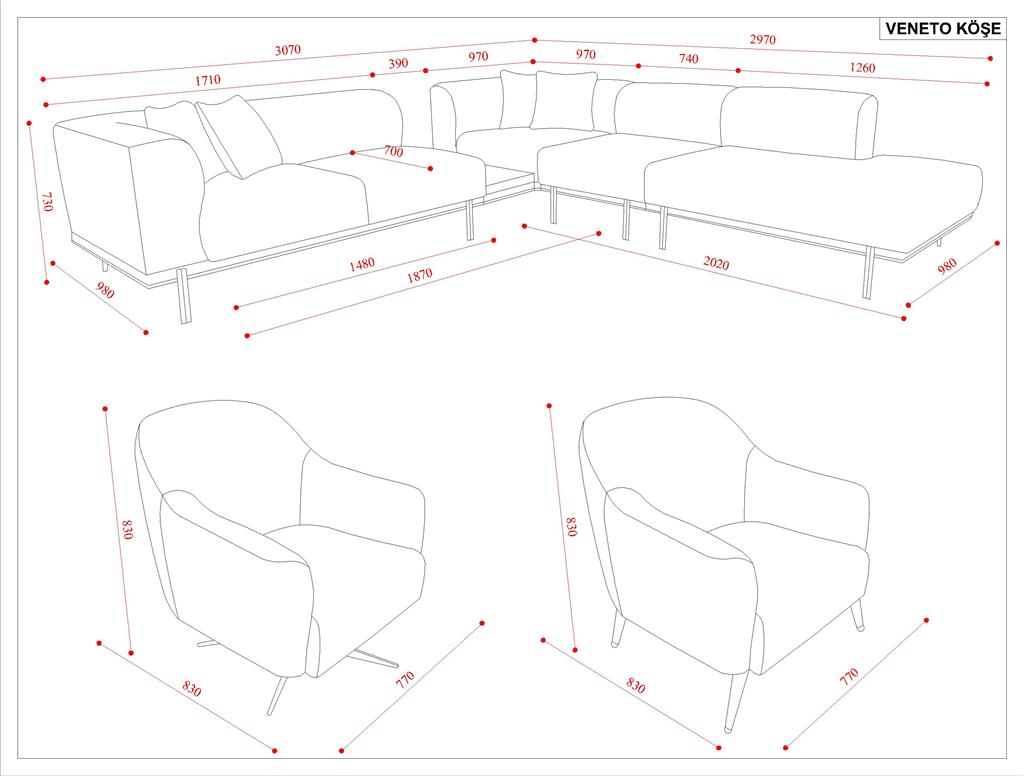 VENETO KÖŞE

3070
2970
1710
390
970
970
740
1260
700
730
980
1480
1870
2020
980

830
830
770

830
830
770