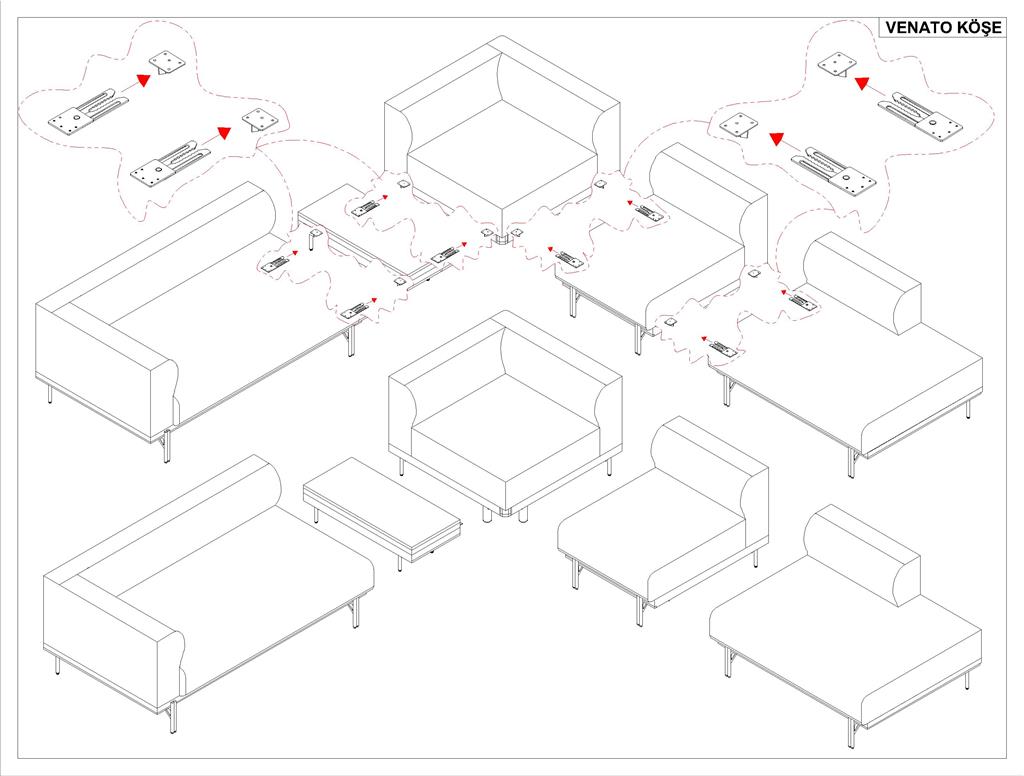 VENATO KÖŞE