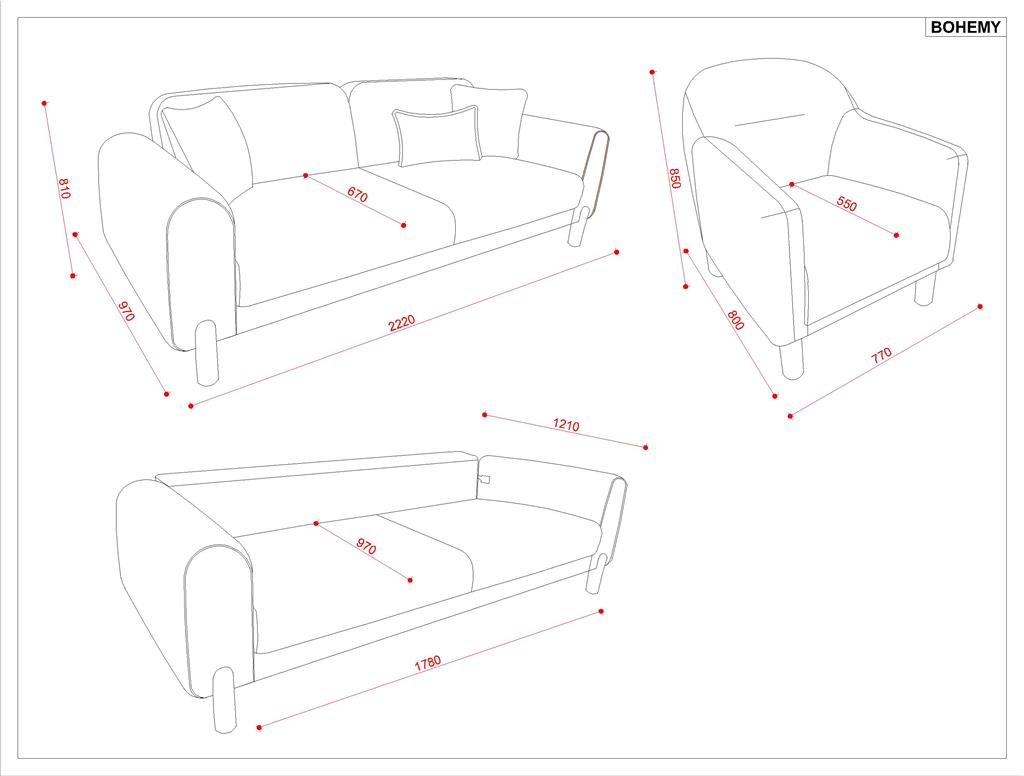 BOHEMY

810

970

670

2220

850

550

800

770

1210

970

1780