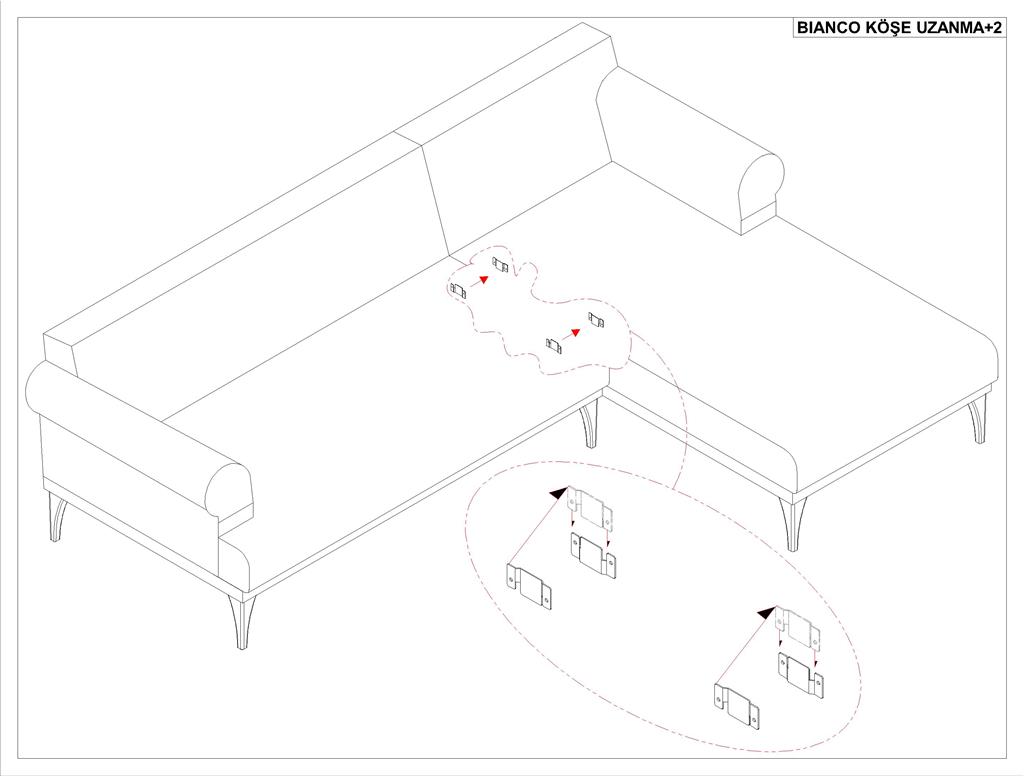 BIANCO KÖŞE UZANMA+2