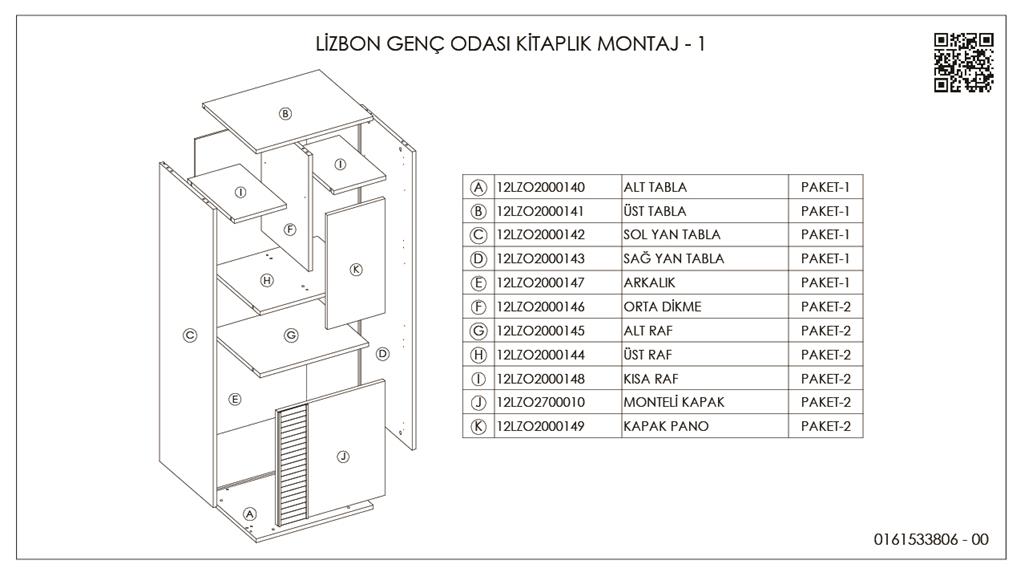 LİZBON GENÇ ODASI KİTAPLIK MONTAJ - 1

B
I
I
F
K
H
C
G
D
E
J
A

| Ⓐ | 12LZO2000140 | ALT TABLA | PAKET-1 |
|---|---|---|---|
| Ⓑ | 12LZO2000141 | ÜST TABLA | PAKET-1 |
| Ⓒ | 12LZO2000142 | SOL YAN TABLA | PAKET-1 |
| Ⓓ | 12LZO2000143 | SAĞ YAN TABLA | PAKET-1 |
| Ⓔ | 12LZO2000147 | ARKALIK | PAKET-1 |
| Ⓕ | 12LZO2000146 | ORTA DİKME | PAKET-2 |
| Ⓖ | 12LZO2000145 | ALT RAF | PAKET-2 |
| Ⓗ | 12LZO2000144 | ÜST RAF | PAKET-2 |
| Ⓘ | 12LZO2000148 | KISA RAF | PAKET-2 |
| Ⓙ | 12LZO2700010 | MONTELİ KAPAK | PAKET-2 |
| Ⓚ | 12LZO2000149 | KAPAK PANO | PAKET-2 |

0161533806 - 00