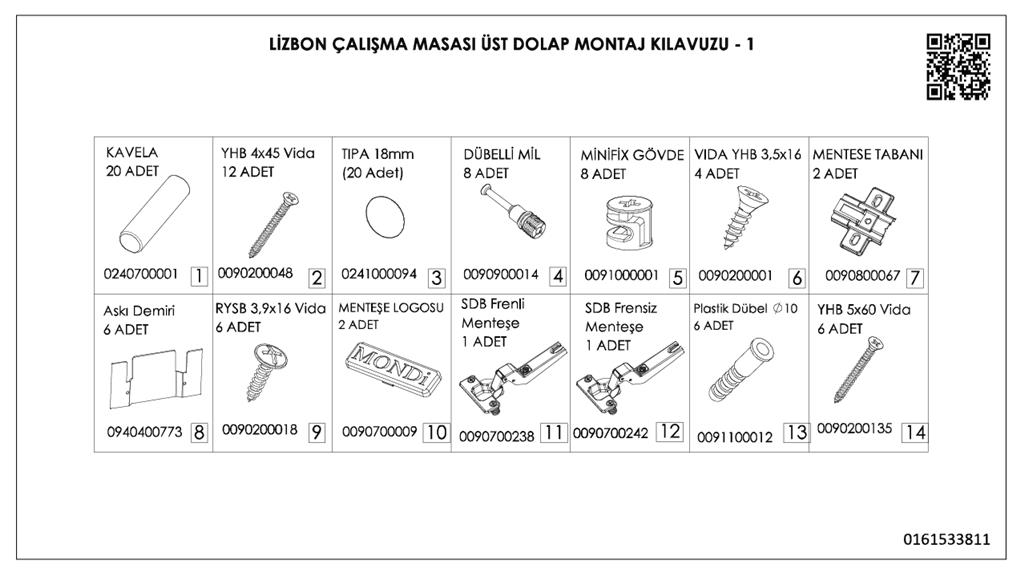 LİZBON ÇALIŞMA MASASI ÜST DOLAP MONTAJ KILAVUZU - 1

| KAVELA 20 ADET 0240700001 1 | YHB 4x45 Vida 12 ADET 0090200048 2 | TIPA 18mm (20 Adet) 0241000094 3 | DÜBELLİ MİL 8 ADET 0090900014 4 | MİNİFİX GÖVDE 8 ADET 0091000001 5 | VIDA YHB 3,5x16 4 ADET 0090200001 6 | MENTESE TABANI 2 ADET 0090800067 7 |
|---|---|---|---|---|---|---|
| Askı Demiri 6 ADET 0940400773 8 | RYSB 3,9x16 Vida 6 ADET 0090200018 9 | MENTEŞE LOGOSU 2 ADET MONDİ 0090700009 10 | SDB Frenli Menteşe 1 ADET 0090700238 11 | SDB Frensiz Menteşe 1 ADET 0090700242 12 | Plastik Dübel ∅10 6 ADET 0091100012 13 | YHB 5x60 Vida 6 ADET 0090200135 14 |

0161533811