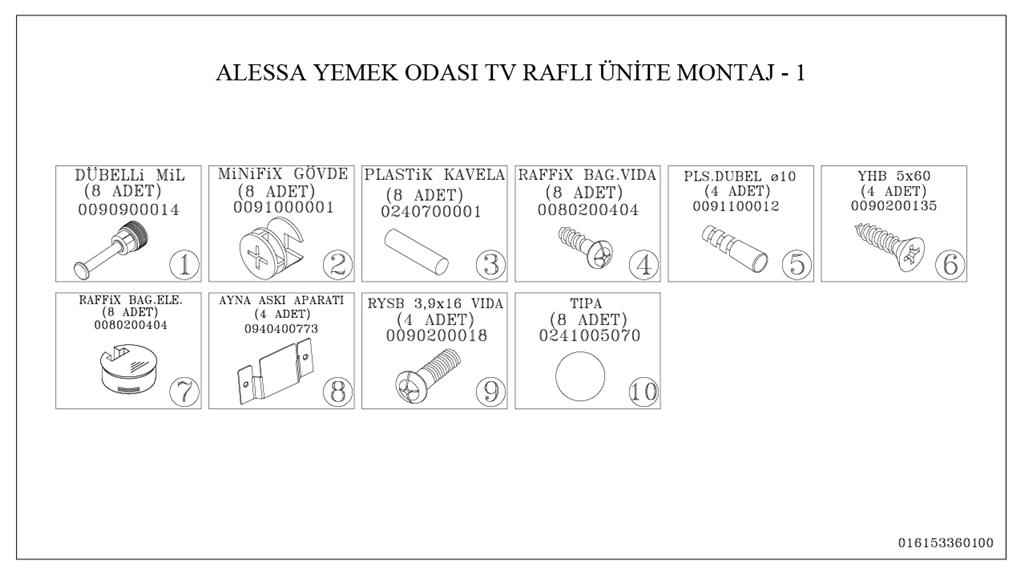 ALESSA YEMEK ODASI TV RAFLI ÜNİTE MONTAJ - 1

DÜBELLi MiL
(8 ADET)
0090900014
1

MiNiFiX GÖVDE
(8 ADET)
0091000001
2

PLASTiK KAVELA
(8 ADET)
0240700001
3

RAFFiX BAG.VIDA
(8 ADET)
0080200404
4

PLS.DUBEL ø10
(4 ADET)
0091100012
5

YHB 5x60
(4 ADET)
0090200135
6

RAFFiX BAG.ELE.
(8 ADET)
0080200404
7

AYNA ASKI APARATI
(4 ADET)
0940400773
8

RYSB 3,9x16 VIDA
(4 ADET)
0090200018
9

TIPA
(8 ADET)
0241005070
10

016153360100