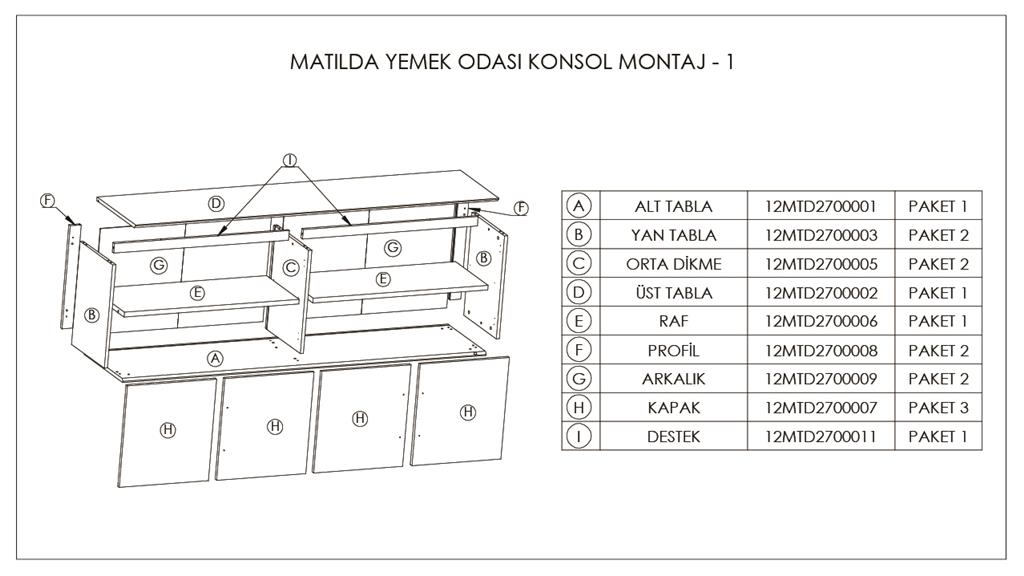 MATILDA YEMEK ODASI KONSOL MONTAJ - 1

I
F
D
F
G
C
G
B
E
E
B
A
H
H
H
H

| A | ALT TABLA | 12MTD2700001 | PAKET 1 |
|---|---|---|---|
| B | YAN TABLA | 12MTD2700003 | PAKET 2 |
| C | ORTA DİKME | 12MTD2700005 | PAKET 2 |
| D | ÜST TABLA | 12MTD2700002 | PAKET 1 |
| E | RAF | 12MTD2700006 | PAKET 1 |
| F | PROFİL | 12MTD2700008 | PAKET 2 |
| G | ARKALIK | 12MTD2700009 | PAKET 2 |
| H | KAPAK | 12MTD2700007 | PAKET 3 |
| I | DESTEK | 12MTD2700011 | PAKET 1 |