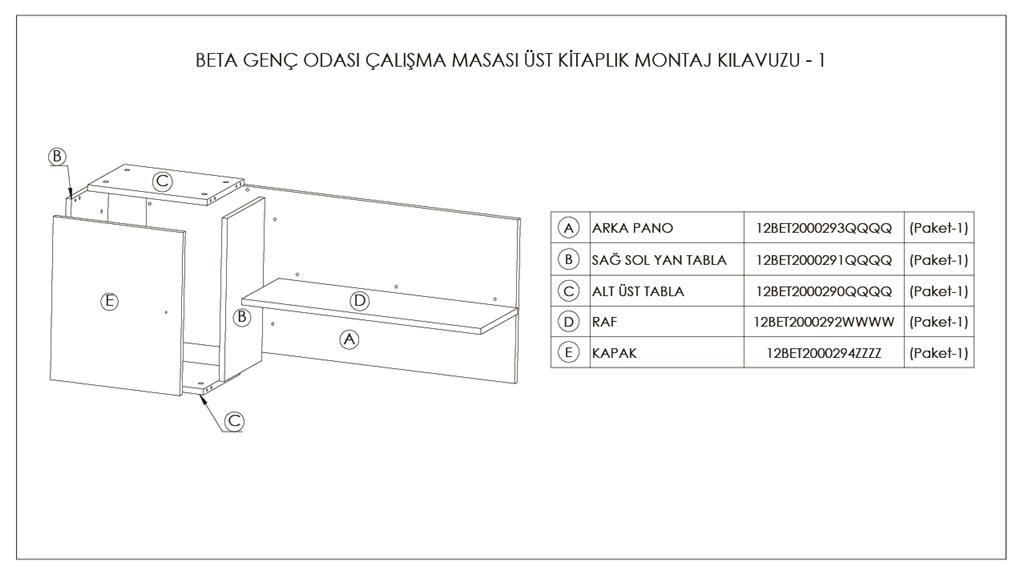 BETA GENÇ ODASI ÇALIŞMA MASASI ÜST KİTAPLIK MONTAJ KILAVUZU - 1

B
C
E
B
D
A
C

| A | ARKA PANO | 12BET2000293QQQQ | (Paket-1) |
|---|---|---|---|
| B | SAĞ SOL YAN TABLA | 12BET2000291QQQQ | (Paket-1) |
| C | ALT ÜST TABLA | 12BET2000290QQQQ | (Paket-1) |
| D | RAF | 12BET2000292WWWW | (Paket-1) |
| E | KAPAK | 12BET2000294ZZZZ | (Paket-1) |