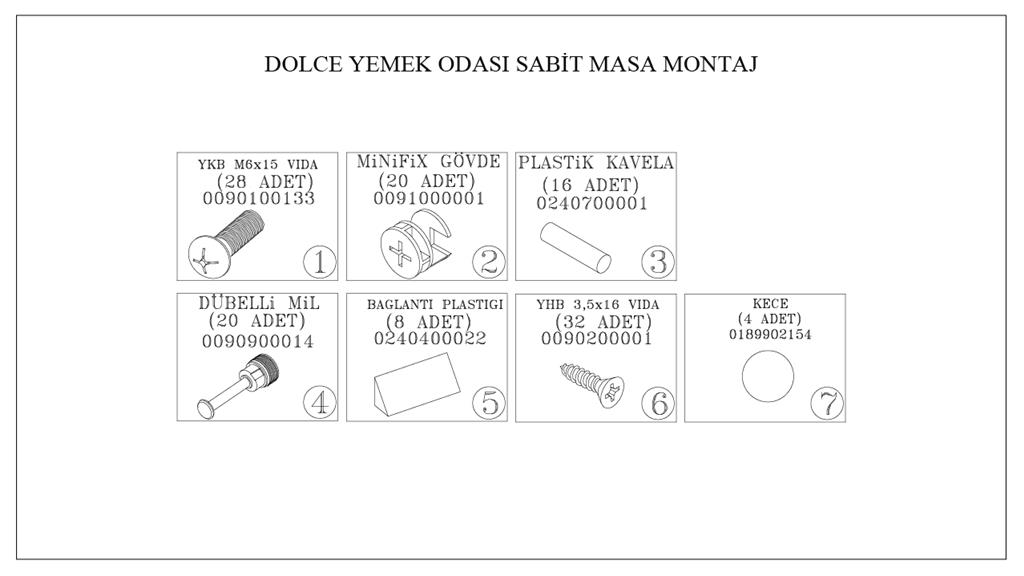 DOLCE YEMEK ODASI SABİT MASA MONTAJ

YKB M6x15 VIDA
(28 ADET)
0090100133
1

MiNiFiX GÖVDE
(20 ADET)
0091000001
2

PLASTiK KAVELA
(16 ADET)
0240700001
3

DÜBELLi MiL
(20 ADET)
0090900014
4

BAGLANTI PLASTIGI
(8 ADET)
0240400022
5

YHB 3,5x16 VIDA
(32 ADET)
0090200001
6

KECE
(4 ADET)
0189902154
7