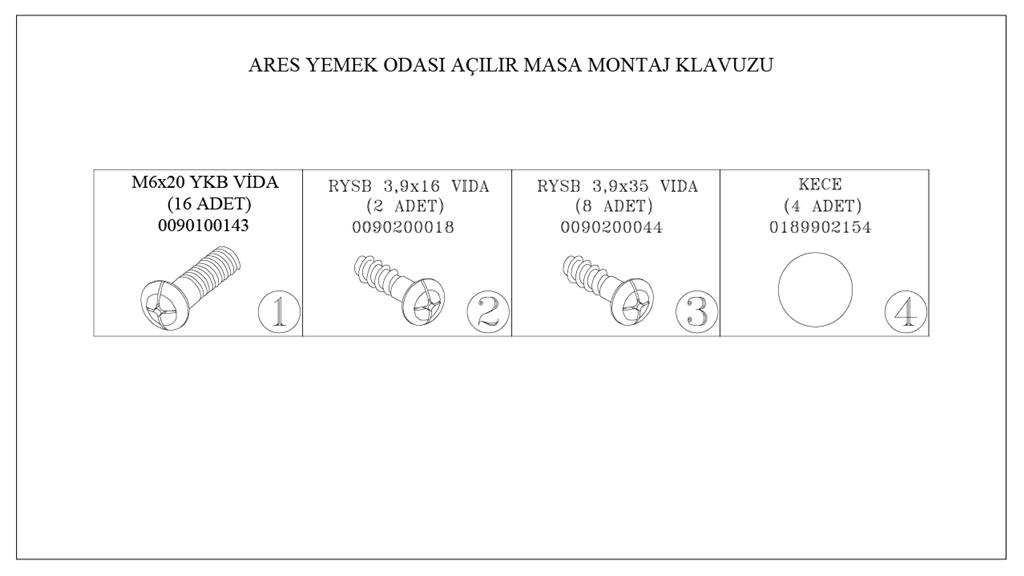 ARES YEMEK ODASI AÇILIR MASA MONTAJ KLAVUZU

| M6x20 YKB VİDA (16 ADET) 0090100143 1 | RYSB 3,9x16 VIDA (2 ADET) 0090200018 2 | RYSB 3,9x35 VIDA (8 ADET) 0090200044 3 | KECE (4 ADET) 0189902154 4 |
|---|---|---|---|