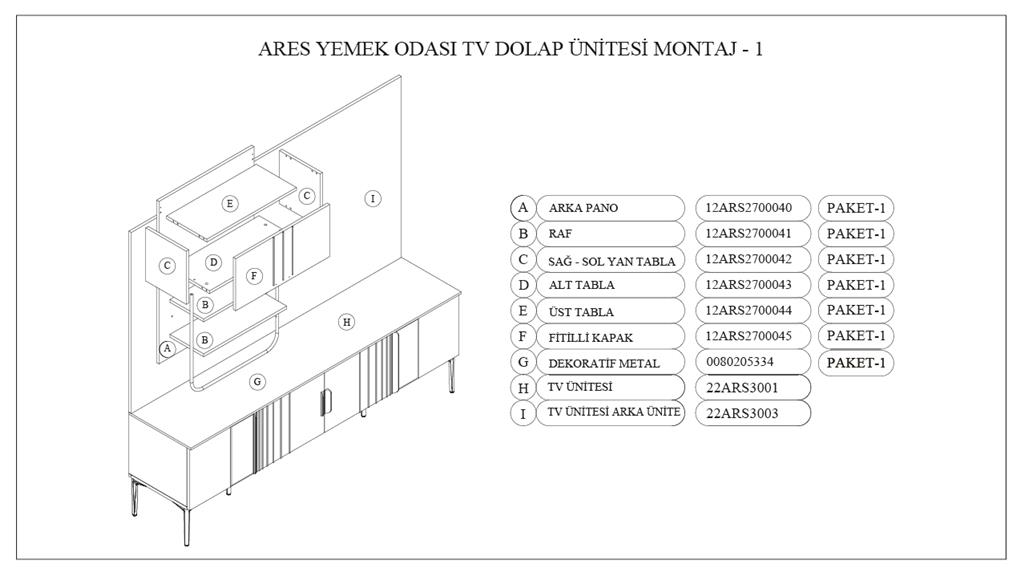 ARES YEMEK ODASI TV DOLAP ÜNİTESİ MONTAJ - 1

E
C
I
C
D
F
B
H
A
B
G

| | | | |
|---|---|---|---|
| A | ARKA PANO | 12ARS2700040 | PAKET-1 |
| B | RAF | 12ARS2700041 | PAKET-1 |
| C | SAĞ - SOL YAN TABLA | 12ARS2700042 | PAKET-1 |
| D | ALT TABLA | 12ARS2700043 | PAKET-1 |
| E | ÜST TABLA | 12ARS2700044 | PAKET-1 |
| F | FİTİLLİ KAPAK | 12ARS2700045 | PAKET-1 |
| G | DEKORATİF METAL | 0080205334 | PAKET-1 |
| H | TV ÜNİTESİ | 22ARS3001 | |
| I | TV ÜNİTESİ ARKA ÜNİTE | 22ARS3003 | |