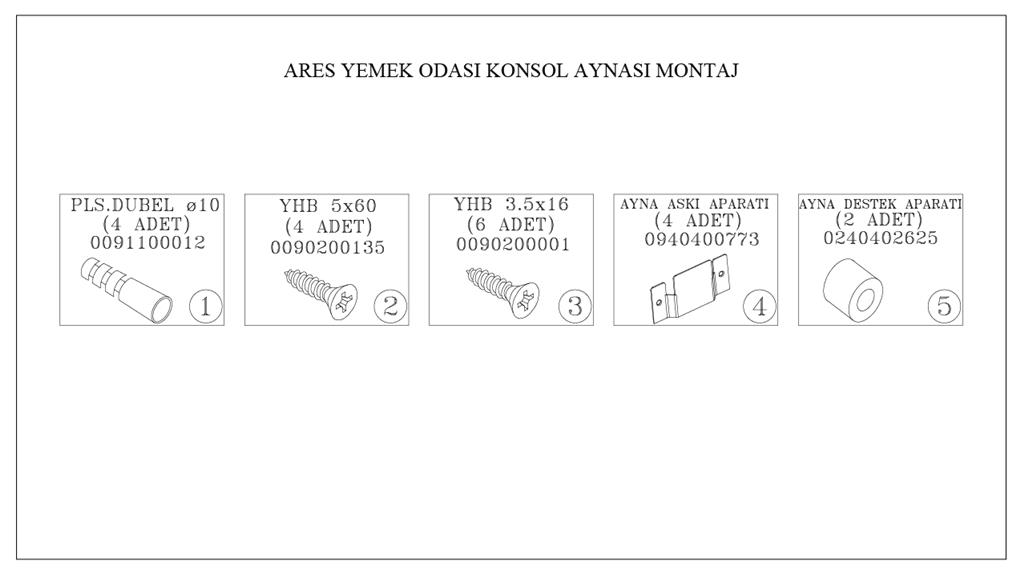 ARES YEMEK ODASI KONSOL AYNASI MONTAJ

PLS.DUBEL ø10
(4 ADET)
0091100012
1

YHB 5x60
(4 ADET)
0090200135
2

YHB 3.5x16
(6 ADET)
0090200001
3

AYNA ASKI APARATI
(4 ADET)
0940400773
4

AYNA DESTEK APARATI
(2 ADET)
0240402625
5