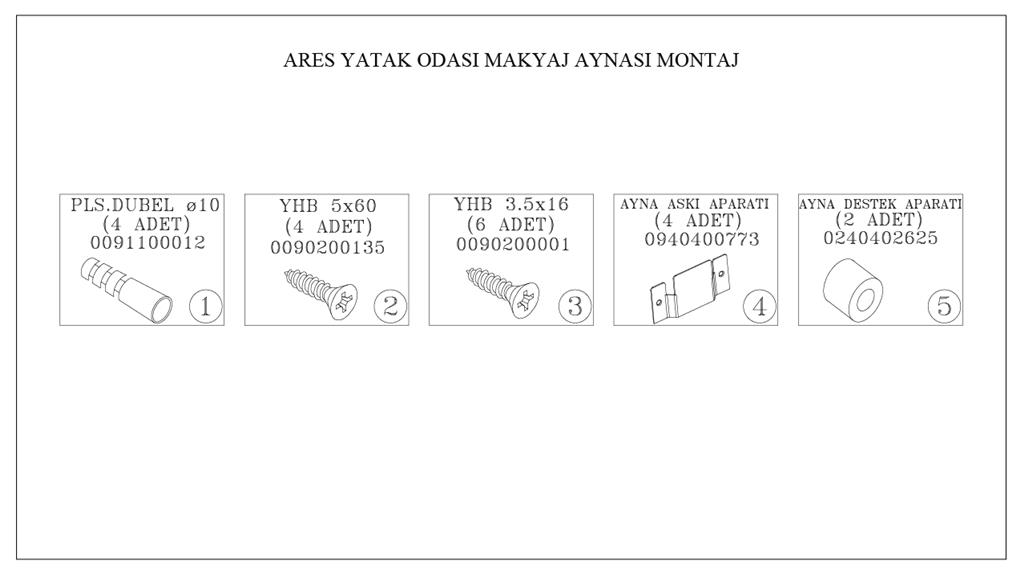 ARES YATAK ODASI MAKYAJ AYNASI MONTAJ

PLS.DUBEL ø10
(4 ADET)
0091100012
1

YHB 5x60
(4 ADET)
0090200135
2

YHB 3.5x16
(6 ADET)
0090200001
3

AYNA ASKI APARATI
(4 ADET)
0940400773
4

AYNA DESTEK APARATI
(2 ADET)
0240402625
5