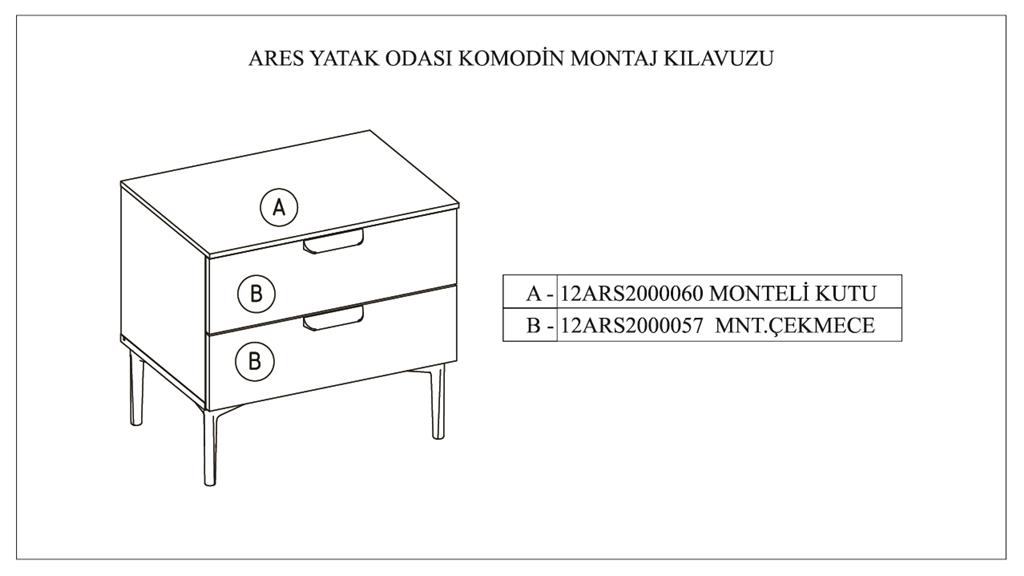 ARES YATAK ODASI KOMODİN MONTAJ KILAVUZU

A

B

B

| A - | 12ARS2000060 MONTELİ KUTU |
|---|---|
| B - | 12ARS2000057 MNT.ÇEKMECE |