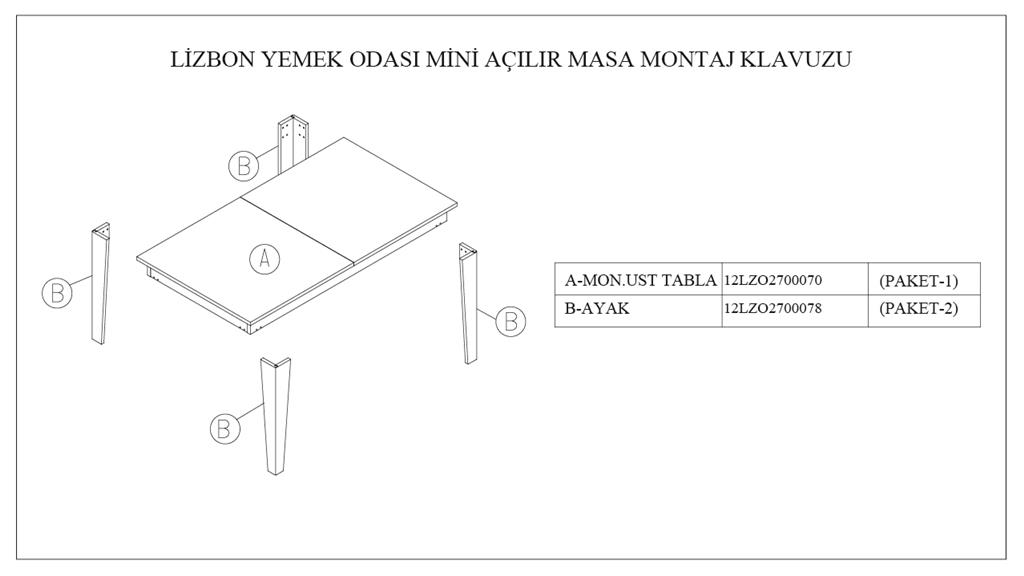 LİZBON YEMEK ODASI MİNİ AÇILIR MASA MONTAJ KLAVUZU

B

A

B

B

B

| A-MON.UST TABLA | 12LZO2700070 | (PAKET-1) |
|---|---|---|
| B-AYAK | 12LZO2700078 | (PAKET-2) |