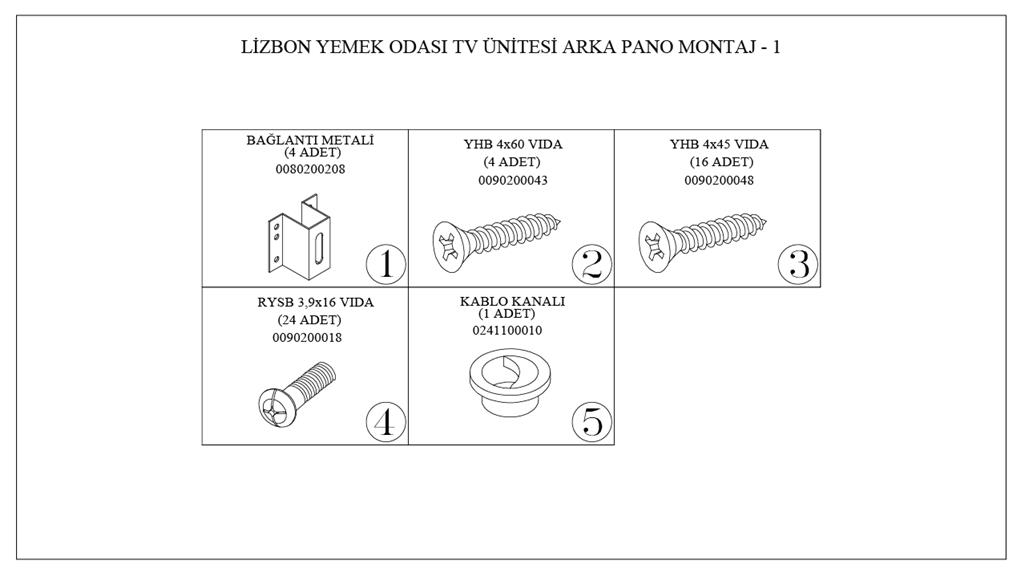 LİZBON YEMEK ODASI TV ÜNİTESİ ARKA PANO MONTAJ - 1

| BAĞLANTI METALİ (4 ADET) 0080200208 1 | YHB 4x60 VIDA (4 ADET) 0090200043 2 | YHB 4x45 VIDA (16 ADET) 0090200048 3 |
|---|---|---|
| RYSB 3,9x16 VIDA (24 ADET) 0090200018 4 | KABLO KANALI (1 ADET) 0241100010 5 | |