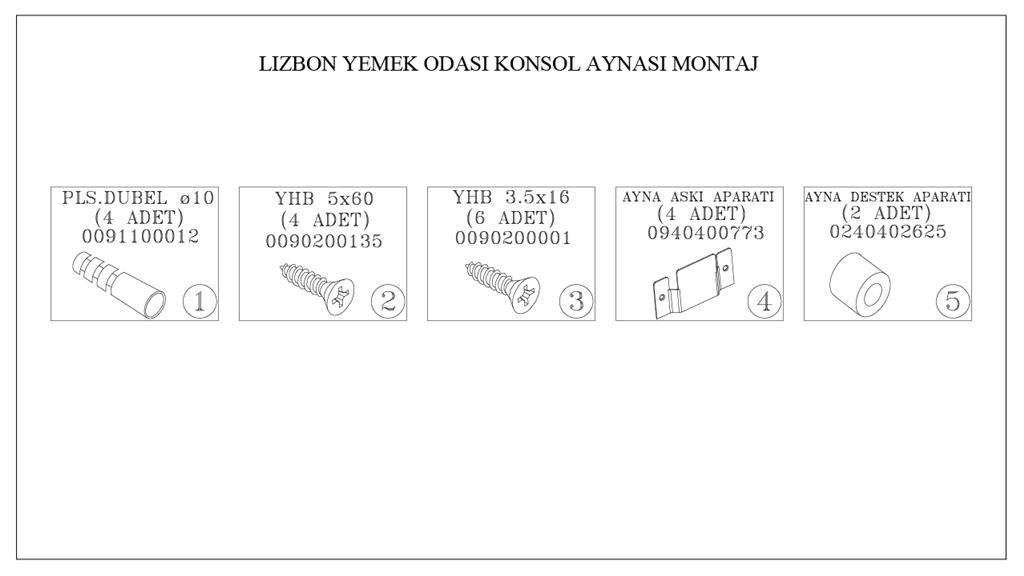 LIZBON YEMEK ODASI KONSOL AYNASI MONTAJ

PLS.DUBEL ø10
(4 ADET)
0091100012
1

YHB 5x60
(4 ADET)
0090200135
2

YHB 3.5x16
(6 ADET)
0090200001
3

AYNA ASKI APARATI
(4 ADET)
0940400773
4

AYNA DESTEK APARATI
(2 ADET)
0240402625
5