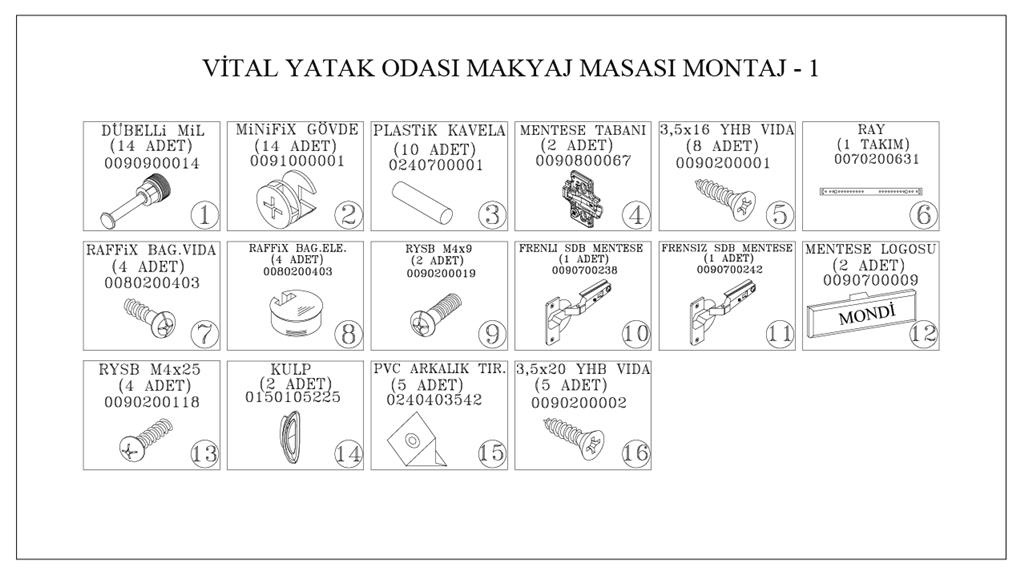 VİTAL YATAK ODASI MAKYAJ MASASI MONTAJ - 1

DÜBELLİ MİL
(14 ADET)
0090900014
1

MİNİFİX GÖVDE
(14 ADET)
0091000001
2

PLASTİK KAVELA
(10 ADET)
0240700001
3

MENTESE TABANI
(2 ADET)
0090800067
4

3,5x16 YHB VIDA
(8 ADET)
0090200001
5

RAY
(1 TAKIM)
0070200631
6

RAFFİX BAG.VIDA
(4 ADET)
0080200403
7

RAFFİX BAG.ELE.
(4 ADET)
0080200403
8

RYSB M4x9
(2 ADET)
0090200019
9

FRENLI SDB MENTESE
(1 ADET)
0090700238
10

FRENSIZ SDB MENTESE
(1 ADET)
0090700242
11

MENTESE LOGOSU
(2 ADET)
0090700009
MONDİ
12

RYSB M4x25
(4 ADET)
0090200118
13

KULP
(2 ADET)
0150105225
14

PVC ARKALIK TIR.
(5 ADET)
0240403542
15

3,5x20 YHB VIDA
(5 ADET)
0090200002
16