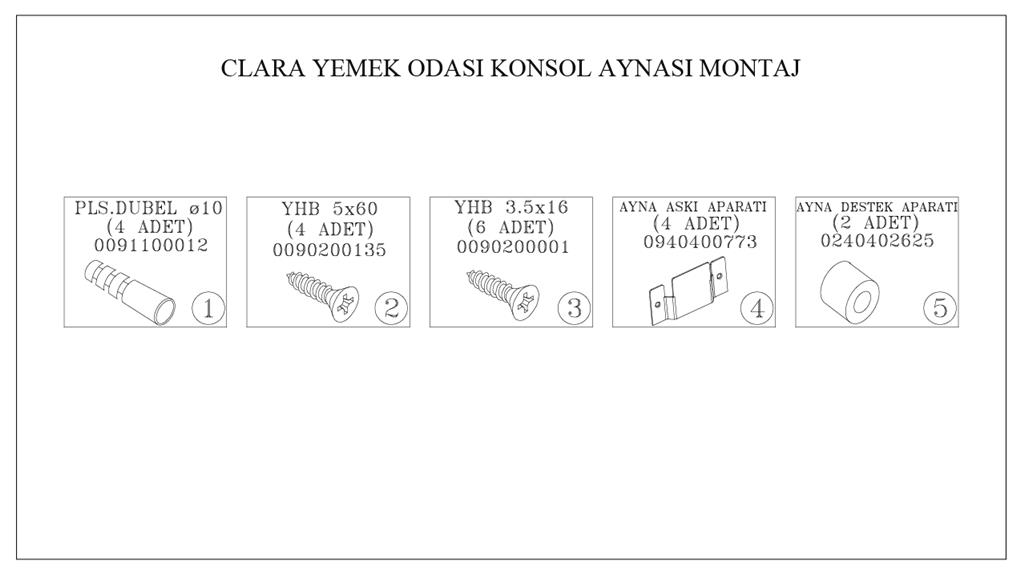 CLARA YEMEK ODASI KONSOL AYNASI MONTAJ

PLS.DUBEL ø10
(4 ADET)
0091100012
1

YHB 5x60
(4 ADET)
0090200135
2

YHB 3.5x16
(6 ADET)
0090200001
3

AYNA ASKI APARATI
(4 ADET)
0940400773
4

AYNA DESTEK APARATI
(2 ADET)
0240402625
5