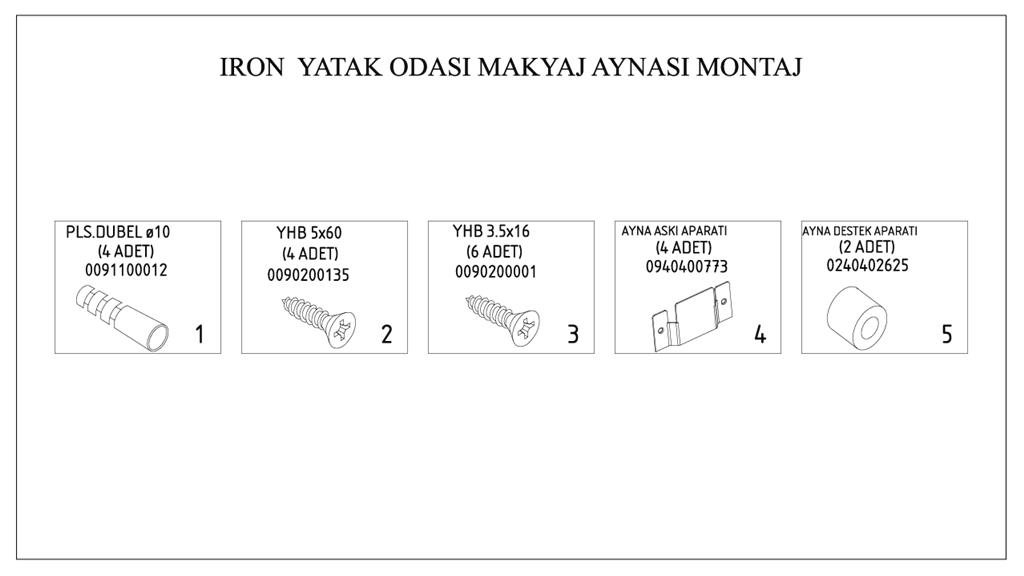 IRON YATAK ODASI MAKYAJ AYNASI MONTAJ

PLS.DUBEL ø10
(4 ADET)
0091100012
1

YHB 5x60
(4 ADET)
0090200135
2

YHB 3.5x16
(6 ADET)
0090200001
3

AYNA ASKI APARATI
(4 ADET)
0940400773
4

AYNA DESTEK APARATI
(2 ADET)
0240402625
5