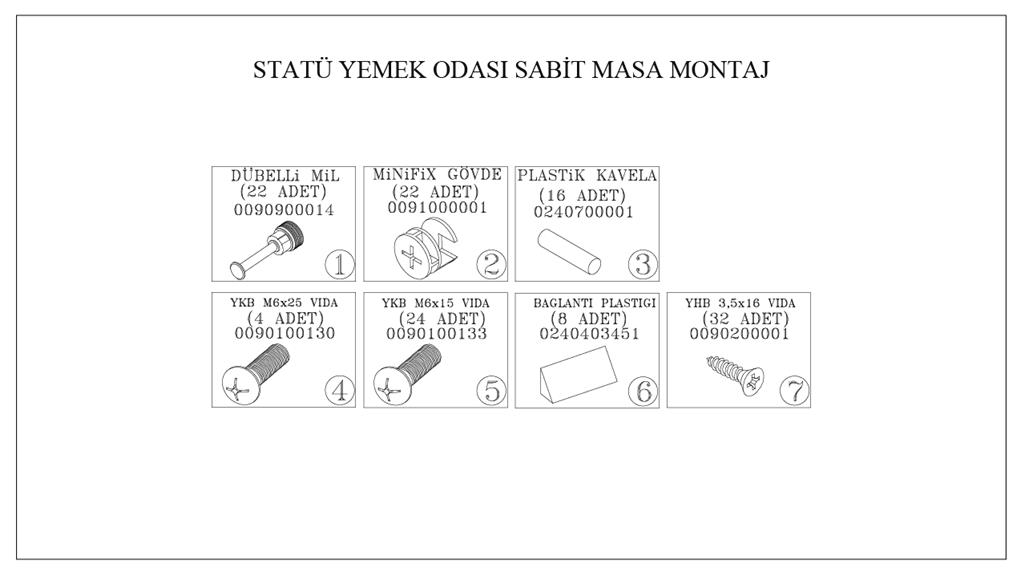 STATÜ YEMEK ODASI SABİT MASA MONTAJ

DÜBELLi MiL
(22 ADET)
0090900014
1

MiNiFiX GÖVDE
(22 ADET)
0091000001
2

PLASTiK KAVELA
(16 ADET)
0240700001
3

YKB M6x25 VIDA
(4 ADET)
0090100130
4

YKB M6x15 VIDA
(24 ADET)
0090100133
5

BAGLANTI PLASTIGI
(8 ADET)
0240403451
6

YHB 3,5x16 VIDA
(32 ADET)
0090200001
7