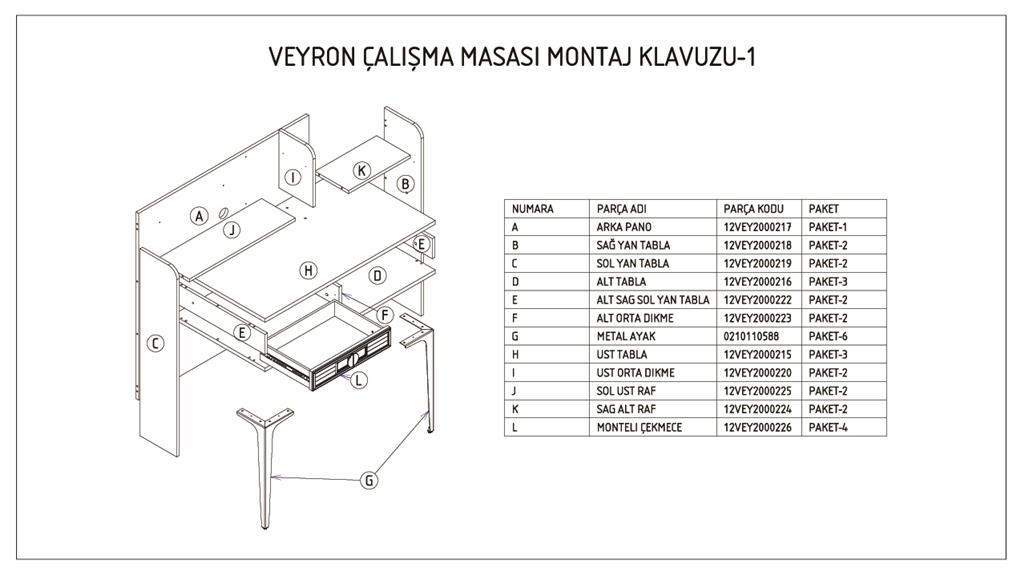 VEYRON ÇALIŞMA MASASI MONTAJ KLAVUZU-1

K
I
B
A
J
E
H
D
E
F
C
L
G

| NUMARA | PARÇA ADI | PARÇA KODU | PAKET |
|---|---|---|---|
| A | ARKA PANO | 12VEY2000217 | PAKET-1 |
| B | SAĞ YAN TABLA | 12VEY2000218 | PAKET-2 |
| C | SOL YAN TABLA | 12VEY2000219 | PAKET-2 |
| D | ALT TABLA | 12VEY2000216 | PAKET-3 |
| E | ALT SAG SOL YAN TABLA | 12VEY2000222 | PAKET-2 |
| F | ALT ORTA DIKME | 12VEY2000223 | PAKET-2 |
| G | METAL AYAK | 0210110588 | PAKET-6 |
| H | UST TABLA | 12VEY2000215 | PAKET-3 |
| I | UST ORTA DIKME | 12VEY2000220 | PAKET-2 |
| J | SOL UST RAF | 12VEY2000225 | PAKET-2 |
| K | SAG ALT RAF | 12VEY2000224 | PAKET-2 |
| L | MONTELI ÇEKMECE | 12VEY2000226 | PAKET-4 |