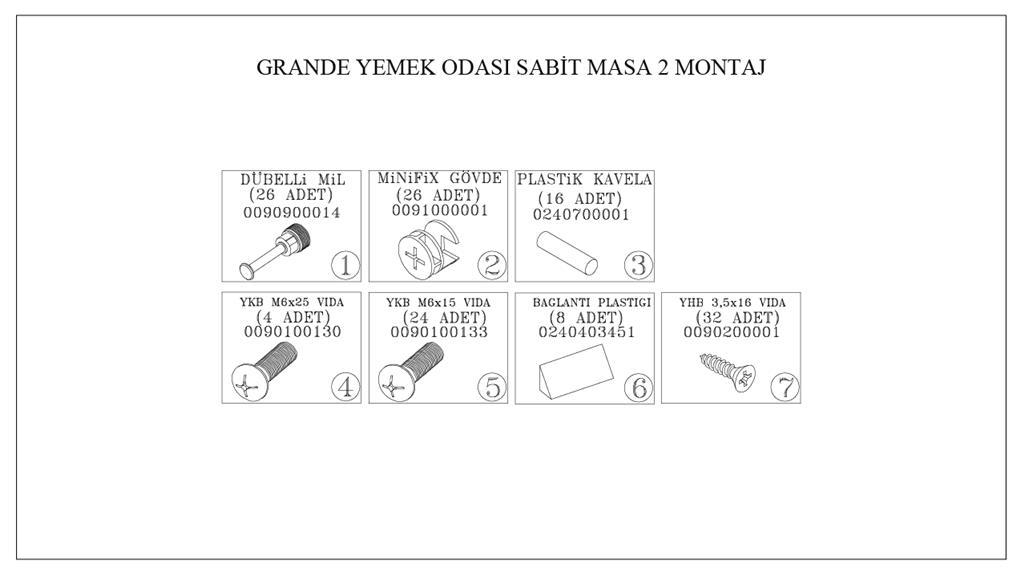 GRANDE YEMEK ODASI SABİT MASA 2 MONTAJ

DÜBELLi MiL
(26 ADET)
0090900014
1

MiNiFiX GÖVDE
(26 ADET)
0091000001
2

PLASTiK KAVELA
(16 ADET)
0240700001
3

YKB M6x25 VIDA
(4 ADET)
0090100130
4

YKB M6x15 VIDA
(24 ADET)
0090100133
5

BAGLANTI PLASTIGI
(8 ADET)
0240403451
6

YHB 3,5x16 VIDA
(32 ADET)
0090200001
7