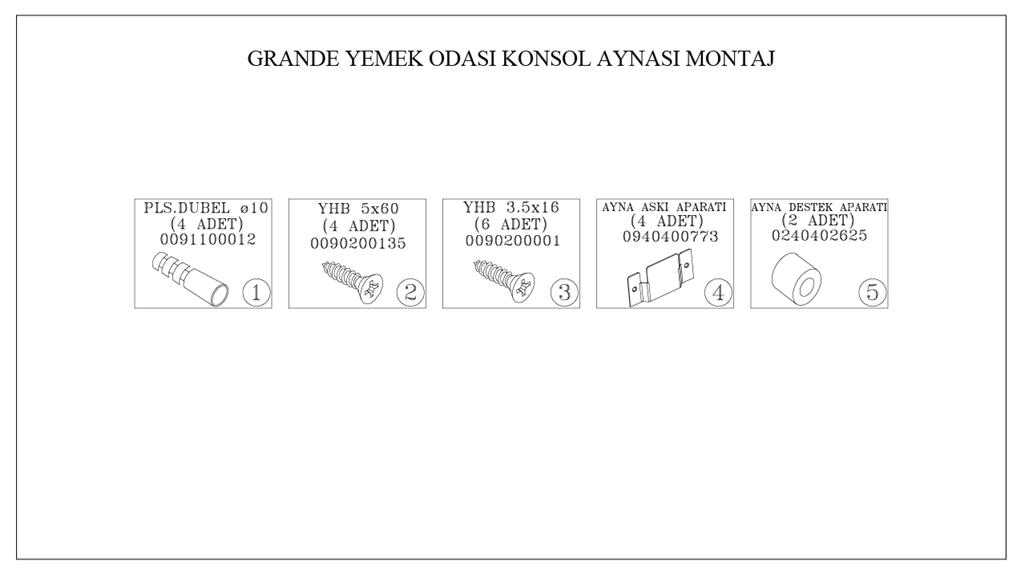 GRANDE YEMEK ODASI KONSOL AYNASI MONTAJ

PLS.DUBEL ø10
(4 ADET)
0091100012
1

YHB 5x60
(4 ADET)
0090200135
2

YHB 3.5x16
(6 ADET)
0090200001
3

AYNA ASKI APARATI
(4 ADET)
0940400773
4

AYNA DESTEK APARATI
(2 ADET)
0240402625
5