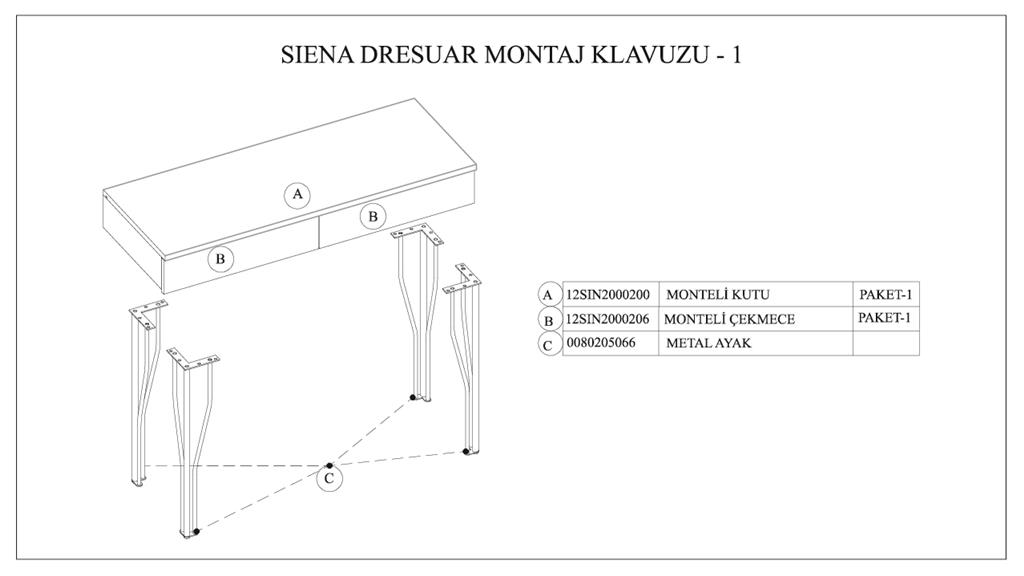 SIENA DRESUAR MONTAJ KLAVUZU - 1

A

B

B

C

| A | 12SIN2000200 | MONTELİ KUTU | PAKET-1 |
|---|---|---|---|
| B | 12SIN2000206 | MONTELİ ÇEKMECE | PAKET-1 |
| C | 0080205066 | METAL AYAK | |