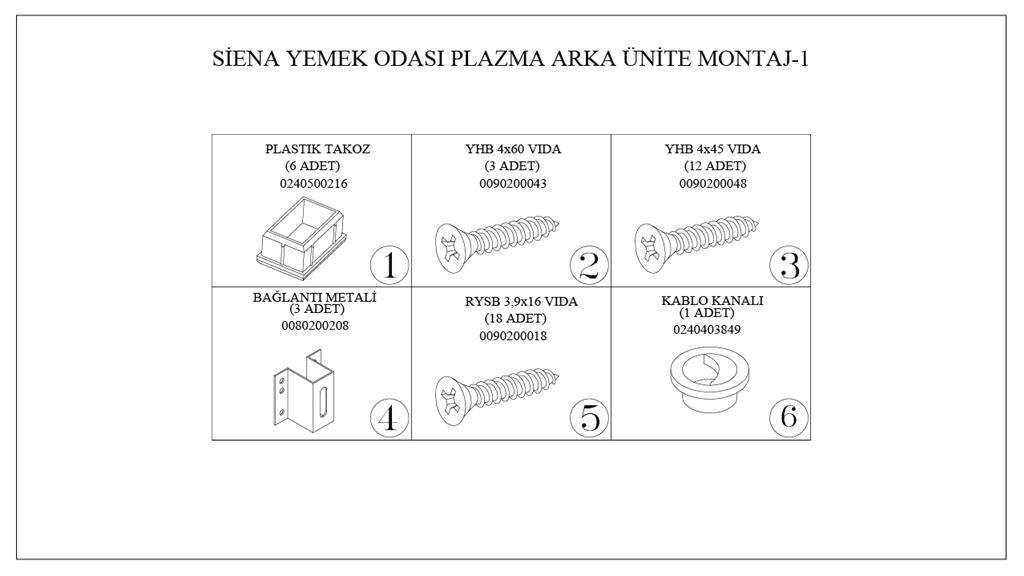 SİENA YEMEK ODASI PLAZMA ARKA ÜNİTE MONTAJ-1

| PLASTIK TAKOZ (6 ADET) 0240500216 1 | YHB 4x60 VIDA (3 ADET) 0090200043 2 | YHB 4x45 VIDA (12 ADET) 0090200048 3 |
|---|---|---|
| BAĞLANTI METALİ (3 ADET) 0080200208 4 | RYSB 3,9x16 VIDA (18 ADET) 0090200018 5 | KABLO KANALI (1 ADET) 0240403849 6 |