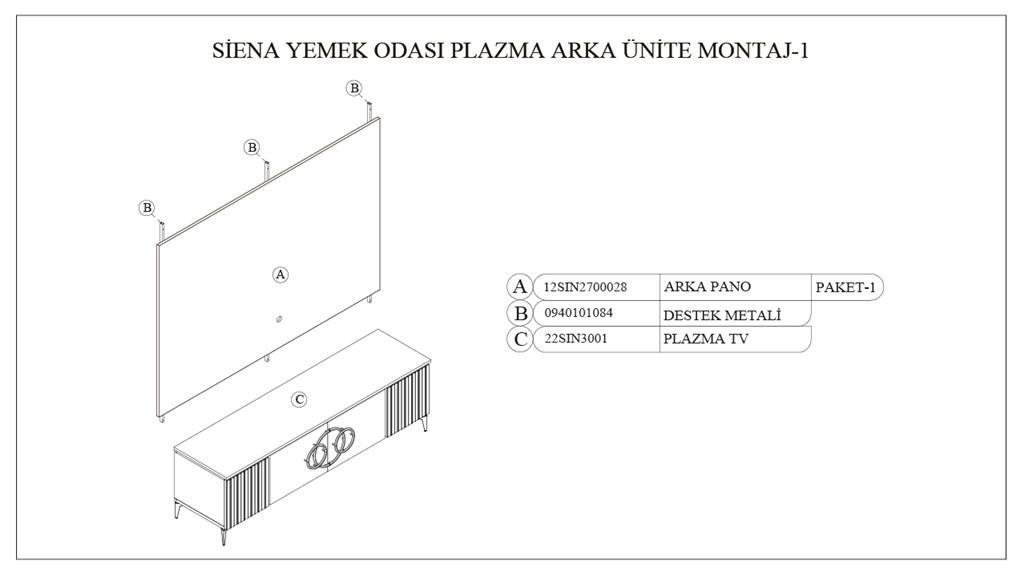 SİENA YEMEK ODASI PLAZMA ARKA ÜNİTE MONTAJ-1

B
B
B
A
C

| A | 12SIN2700028 | ARKA PANO | PAKET-1 |
|---|---|---|---|
| B | 0940101084 | DESTEK METALİ | |
| C | 22SIN3001 | PLAZMA TV | |