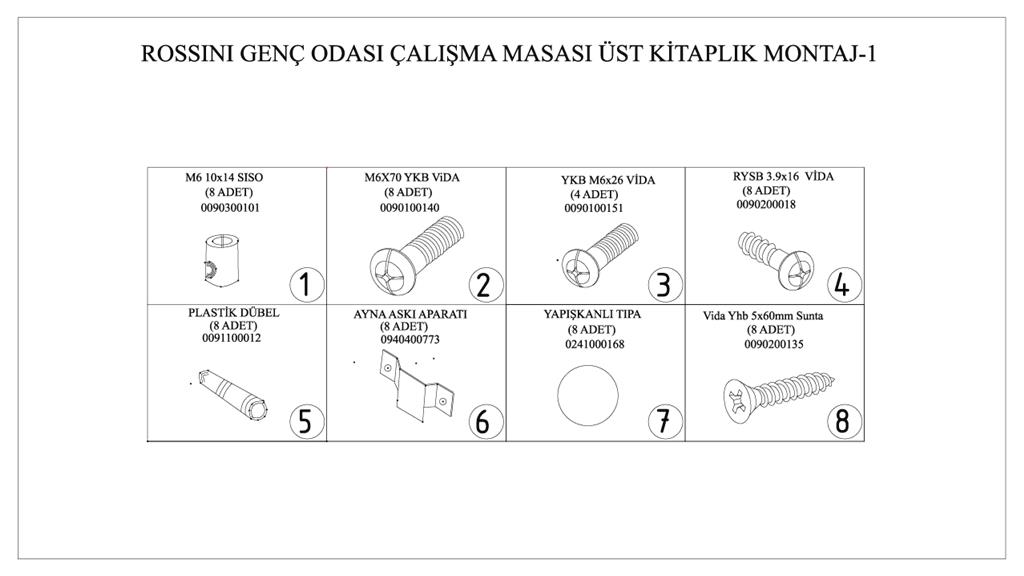 ROSSINI GENÇ ODASI ÇALIŞMA MASASI ÜST KİTAPLIK MONTAJ-1

| M6 10x14 SISO (8 ADET) 0090300101 1 | M6X70 YKB ViDA (8 ADET) 0090100140 2 | YKB M6x26 VİDA (4 ADET) 0090100151 3 | RYSB 3.9x16 VİDA (8 ADET) 0090200018 4 |
|---|---|---|---|
| PLASTİK DÜBEL (8 ADET) 0091100012 5 | AYNA ASKI APARATI (8 ADET) 0940400773 6 | YAPIŞKANLI TIPA (8 ADET) 0241000168 7 | Vida Yhb 5x60mm Sunta (8 ADET) 0090200135 8 |