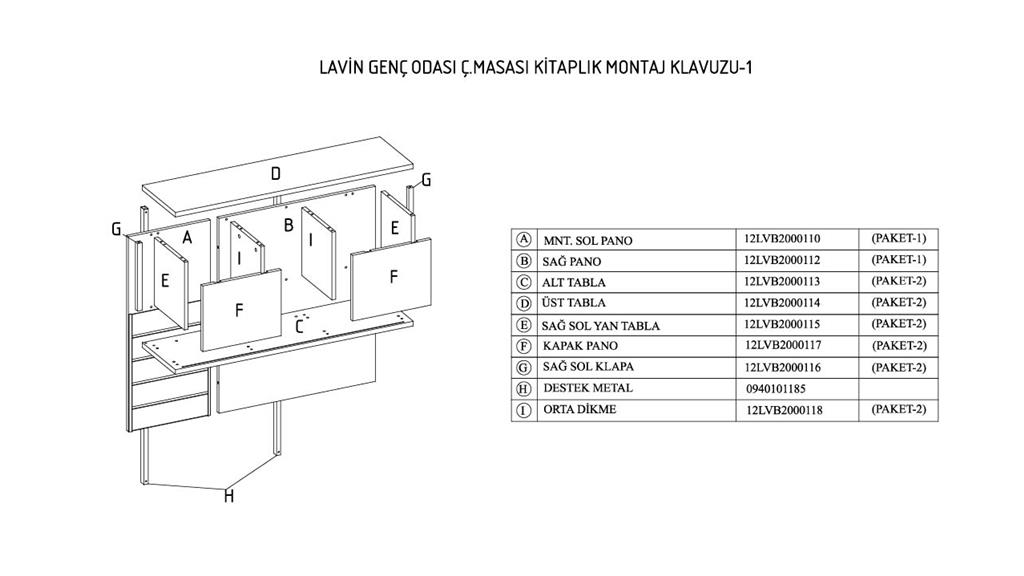 LAVİN GENÇ ODASI Ç.MASASI KİTAPLIK MONTAJ KLAVUZU-1

D
G
G
A
B
I
I
E
E
F
F
C
H

| | | | |
|---|---|---|---|
| Ⓐ | MNT. SOL PANO | 12LVB2000110 | (PAKET-1) |
| Ⓑ | SAĞ PANO | 12LVB2000112 | (PAKET-1) |
| Ⓒ | ALT TABLA | 12LVB2000113 | (PAKET-2) |
| Ⓓ | ÜST TABLA | 12LVB2000114 | (PAKET-2) |
| Ⓔ | SAĞ SOL YAN TABLA | 12LVB2000115 | (PAKET-2) |
| Ⓕ | KAPAK PANO | 12LVB2000117 | (PAKET-2) |
| Ⓖ | SAĞ SOL KLAPA | 12LVB2000116 | (PAKET-2) |
| Ⓗ | DESTEK METAL | 0940101185 | |
| Ⓘ | ORTA DİKME | 12LVB2000118 | (PAKET-2) |