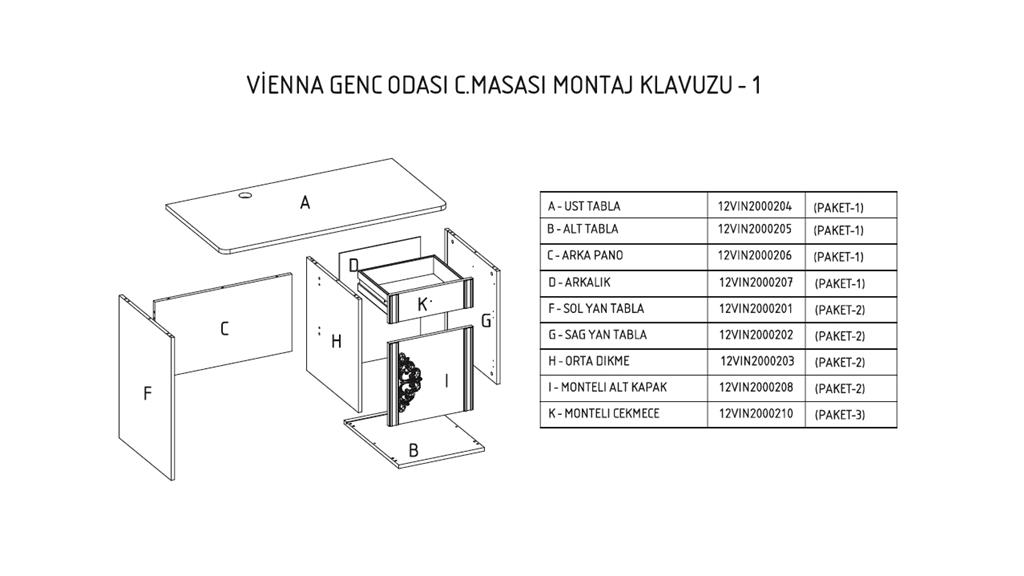 VİENNA GENC ODASI C.MASASI MONTAJ KLAVUZU - 1

A

D

K

C

H

G

I

F

B

| A - UST TABLA | 12VIN2000204 | (PAKET-1) |
|---|---|---|
| B - ALT TABLA | 12VIN2000205 | (PAKET-1) |
| C - ARKA PANO | 12VIN2000206 | (PAKET-1) |
| D - ARKALIK | 12VIN2000207 | (PAKET-1) |
| F - SOL YAN TABLA | 12VIN2000201 | (PAKET-2) |
| G - SAG YAN TABLA | 12VIN2000202 | (PAKET-2) |
| H - ORTA DIKME | 12VIN2000203 | (PAKET-2) |
| I - MONTELI ALT KAPAK | 12VIN2000208 | (PAKET-2) |
| K - MONTELI CEKMECE | 12VIN2000210 | (PAKET-3) |